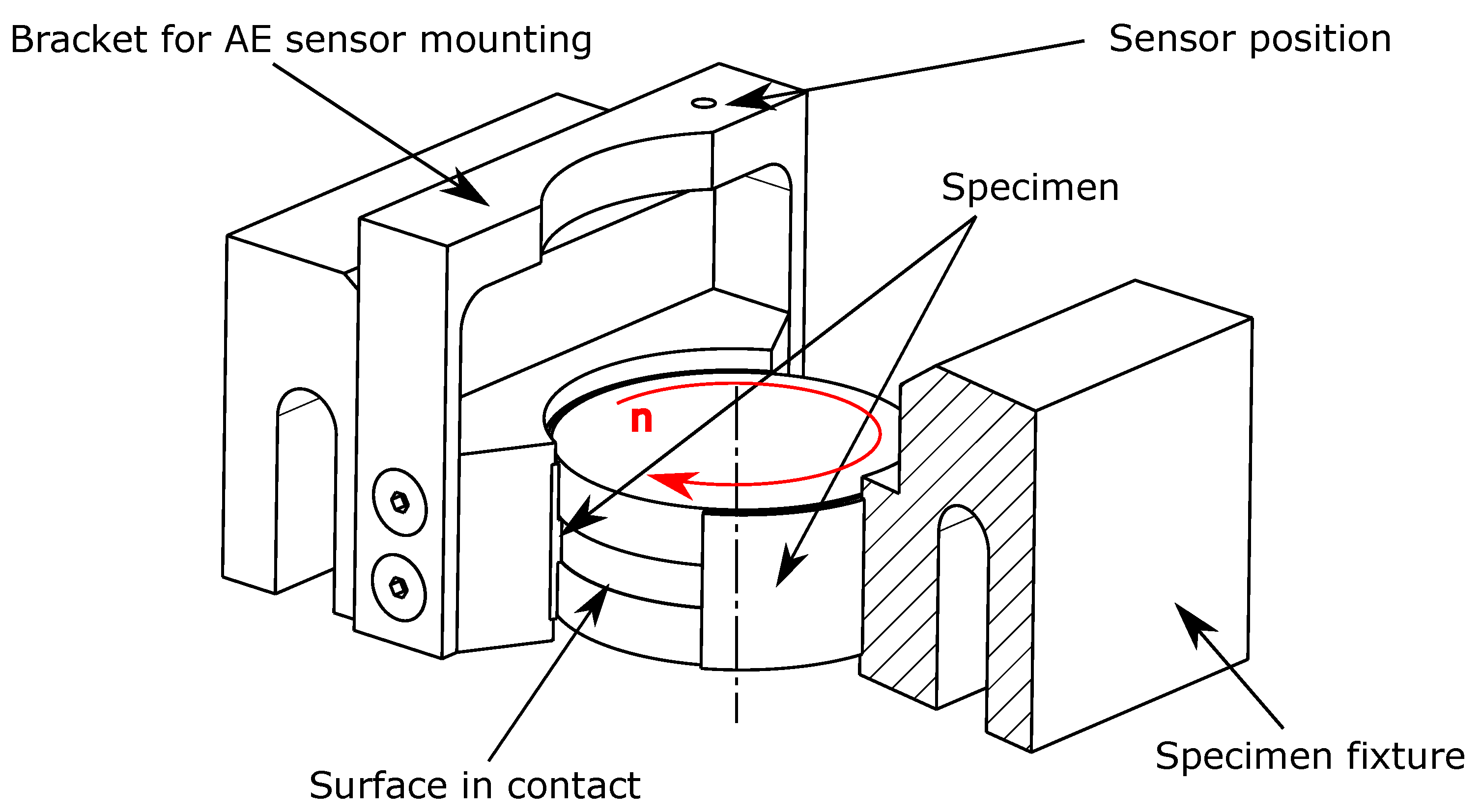 Bracket for AE sensor mounting
Sensor position
Specimen
n
Surface in contact
Specimen fixture