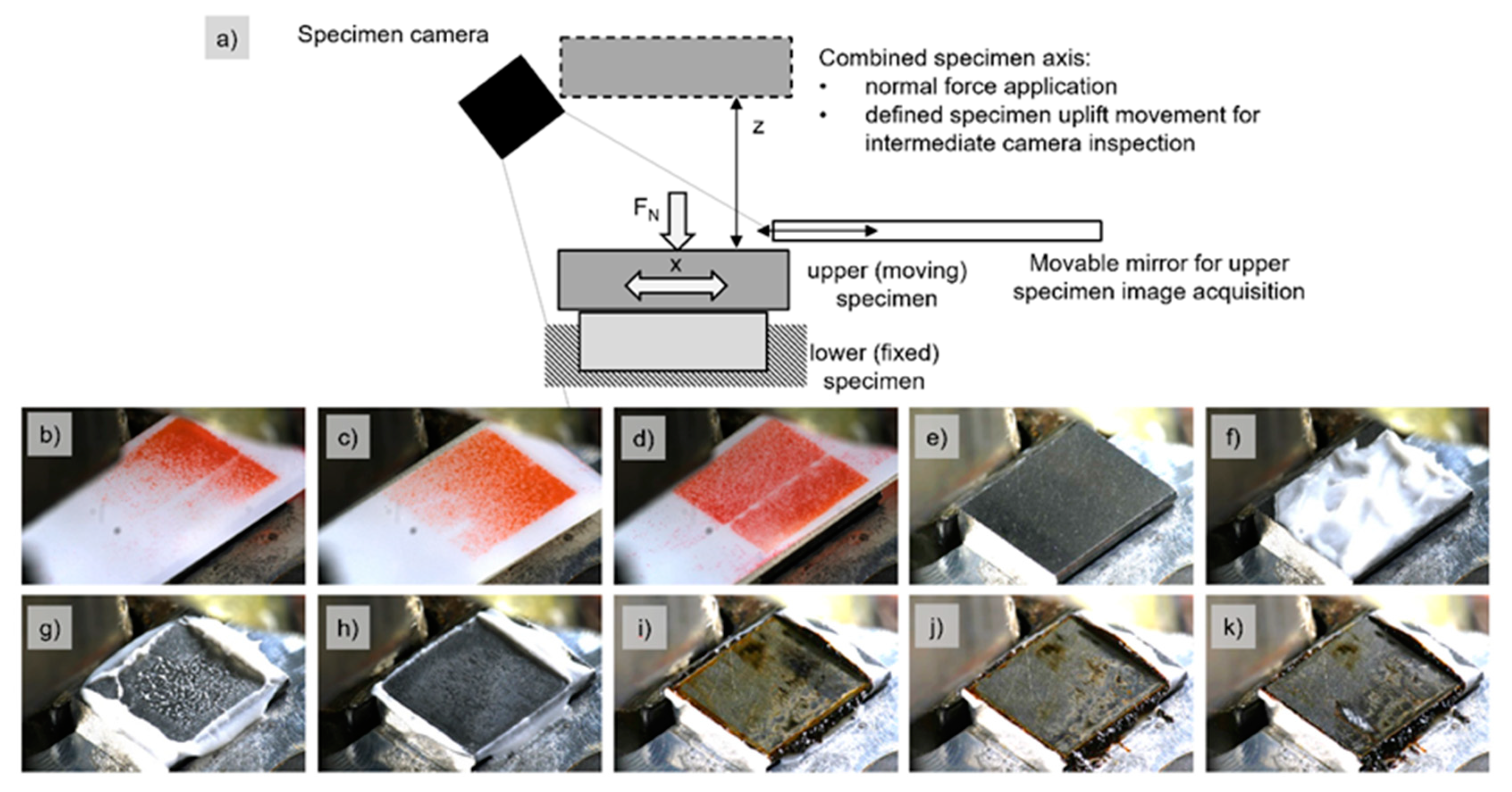 a)

Specimen camera

Combined specimen axis:
• normal force application
• defined specimen uplift movement for intermediate camera inspection

z

$F_N$

x

upper (moving) specimen

Movable mirror for upper specimen image acquisition

lower (fixed) specimen

b)

c)

d)

e)

f)

g)

h)

i)

j)

k)