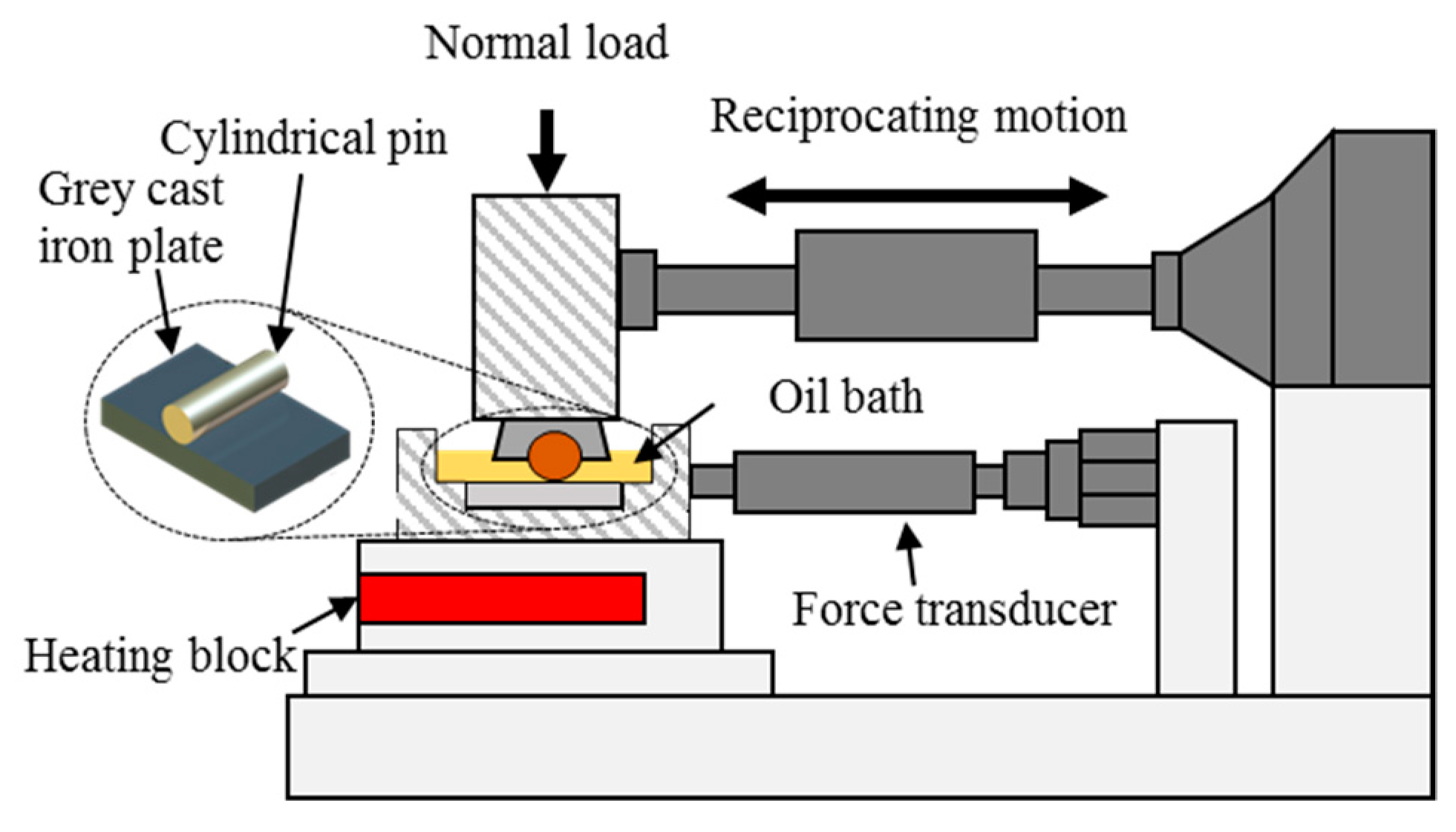 Normal load

Reciprocating motion

Cylindrical pin

Grey cast iron plate

Oil bath

Force transducer

Heating block