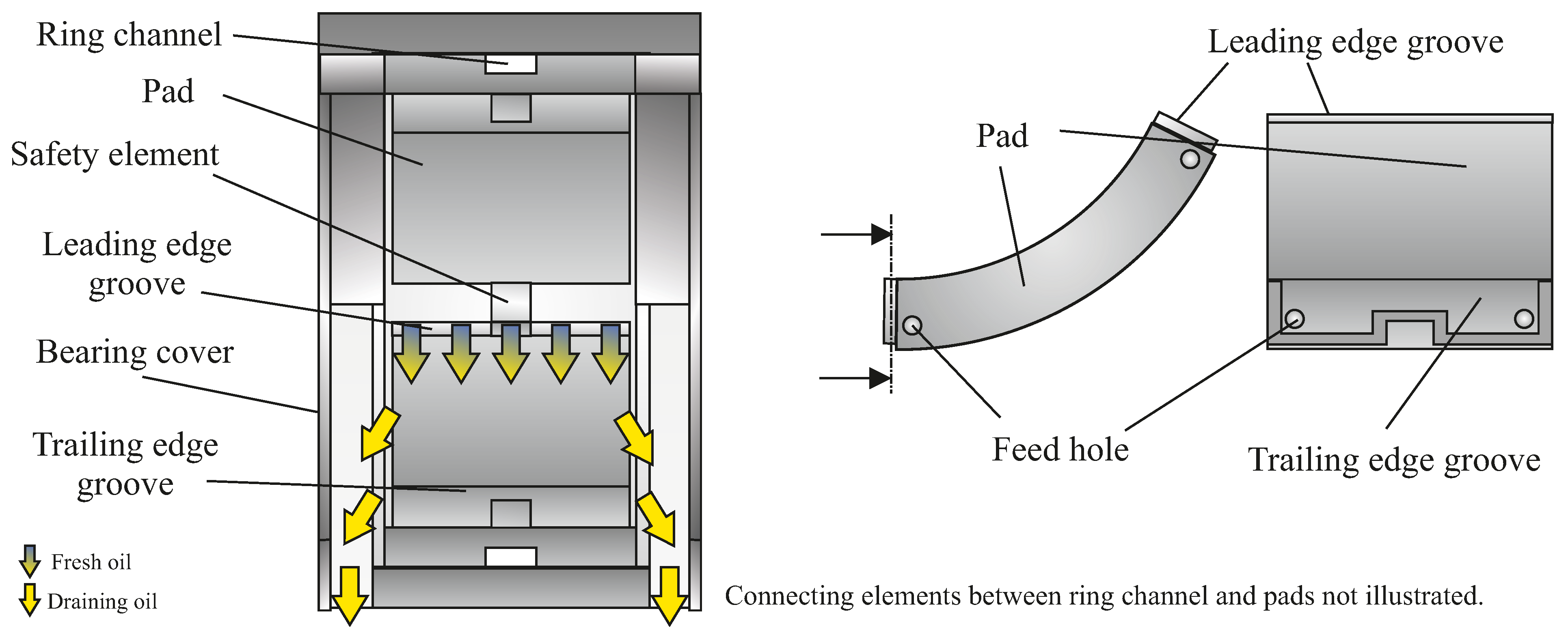 Ring channel

Pad

Safety element

Leading edge groove

Bearing cover

Trailing edge groove

Fresh oil

Draining oil

Leading edge groove

Pad

Feed hole

Trailing edge groove

Connecting elements between ring channel and pads not illustrated.