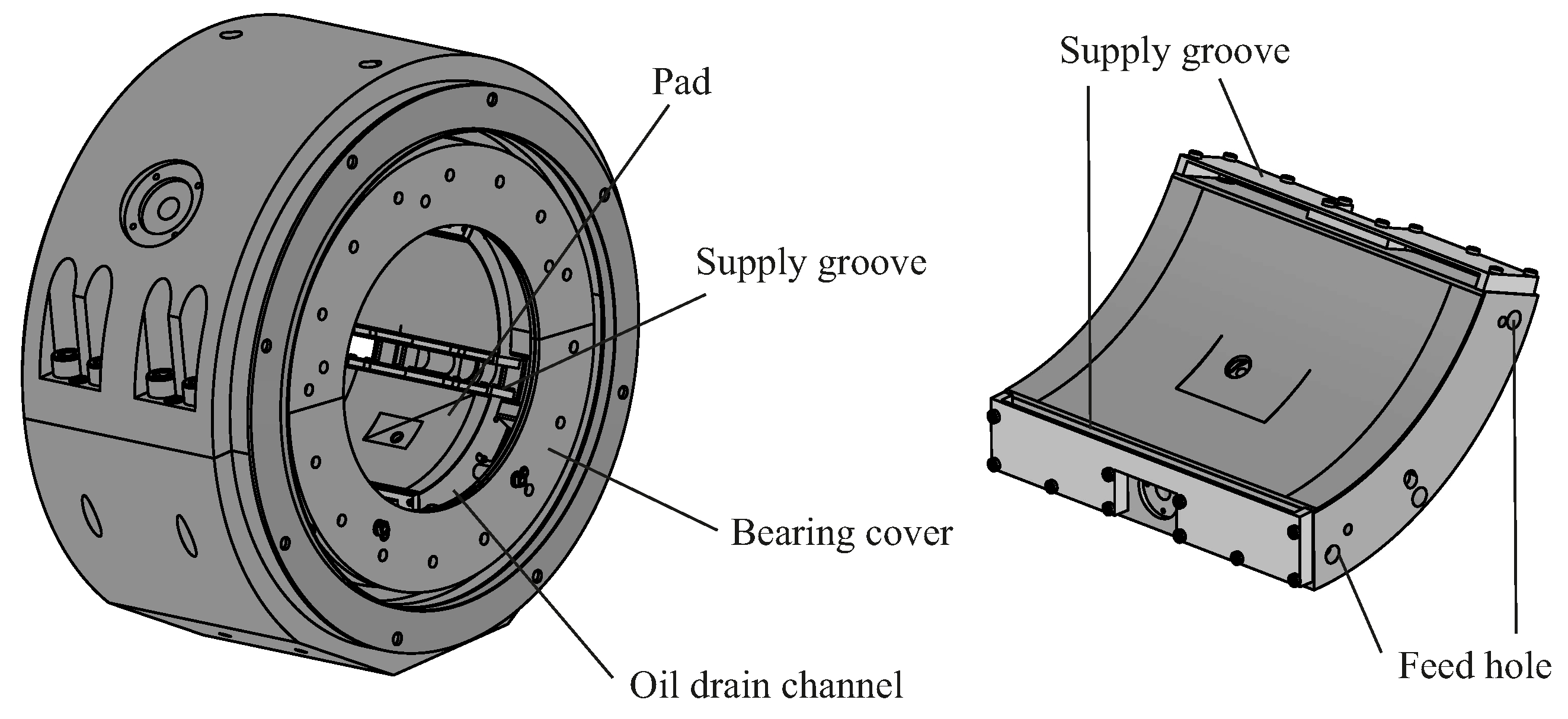 Pad

Supply groove

Bearing cover

Oil drain channel

Supply groove

Feed hole