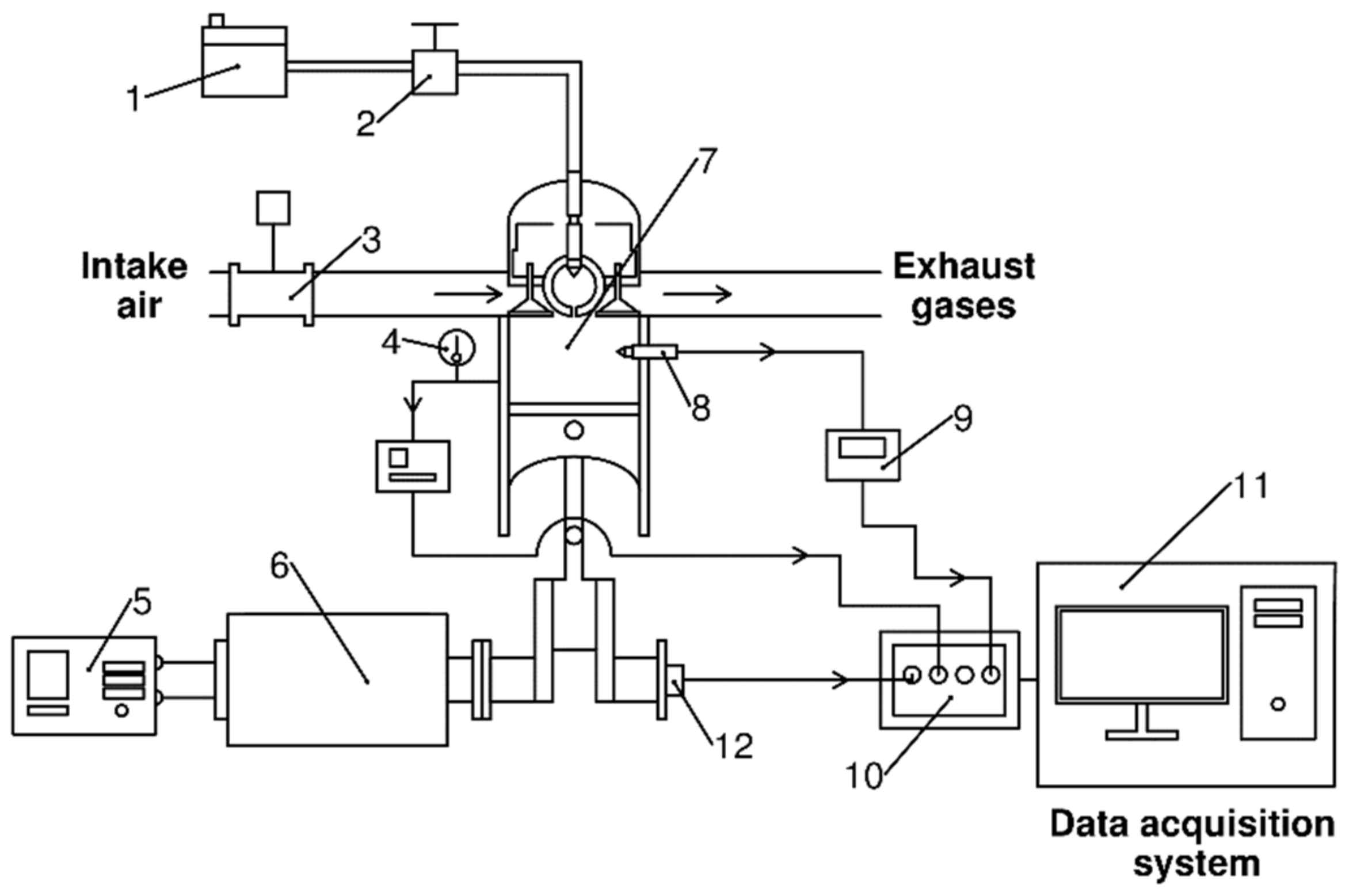 1

2

7

3

Intake air

Exhaust gases

4

8

9

11

6

5

12

10

Data acquisition system