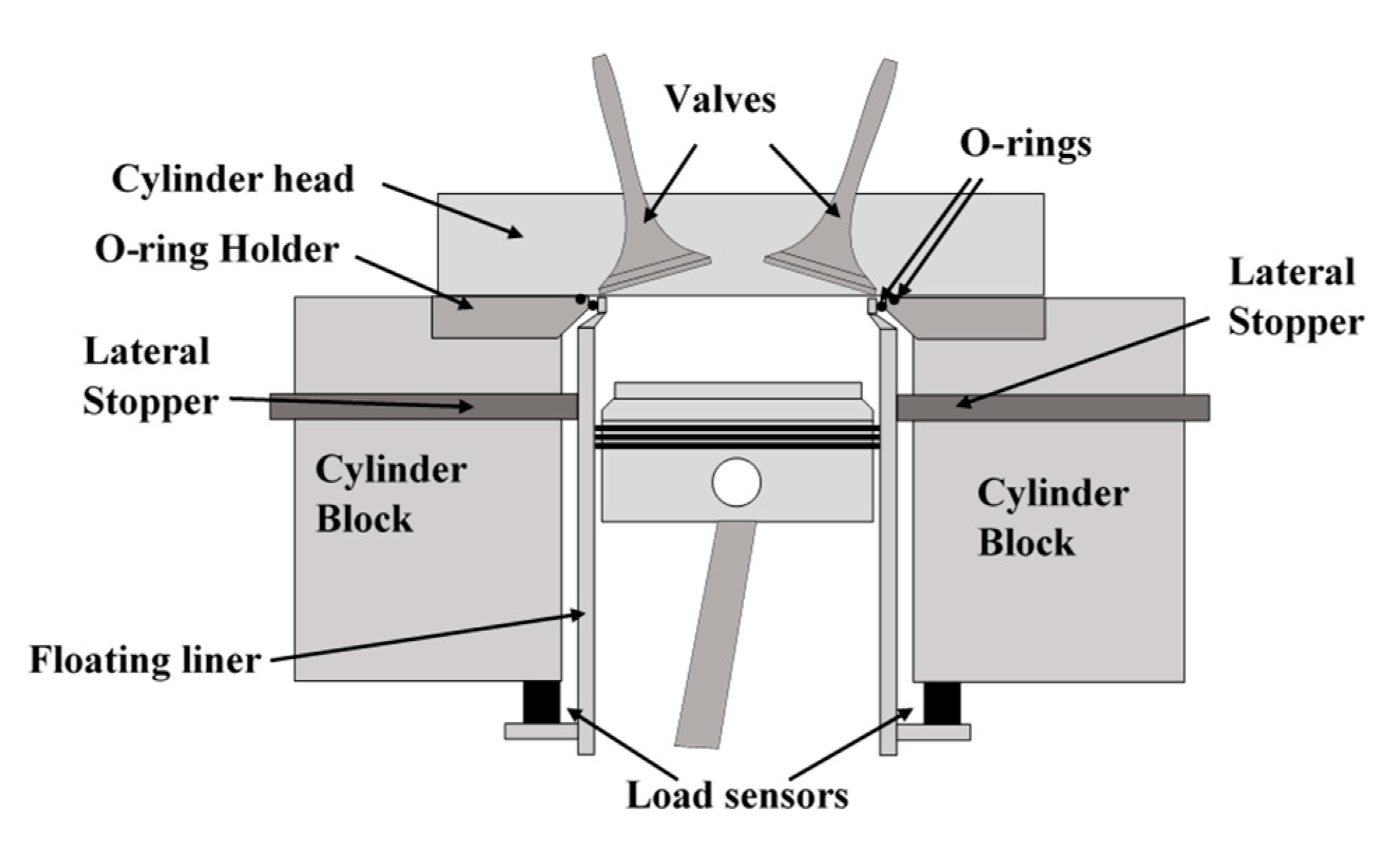 Valves

O-rings

Cylinder head

O-ring Holder

Lateral Stopper

Lateral Stopper

Cylinder Block

Cylinder Block

Floating liner

Load sensors