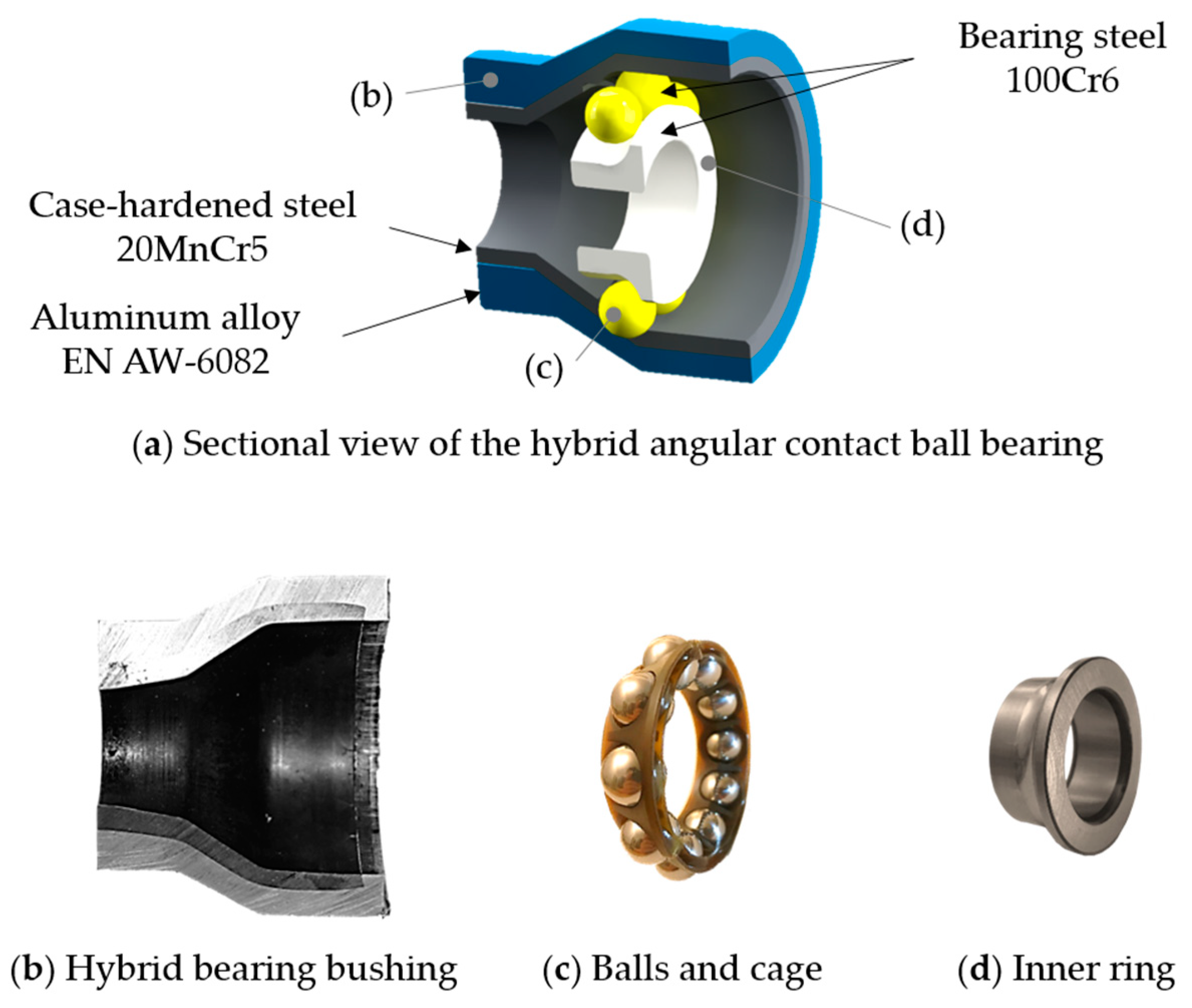 Bearing steel
100Cr6

(b)

Case-hardened steel
20MnCr5

(d)

Aluminum alloy
EN AW-6082

(c)

(a) Sectional view of the hybrid angular contact ball bearing

(b) Hybrid bearing bushing

(c) Balls and cage

(d) Inner ring