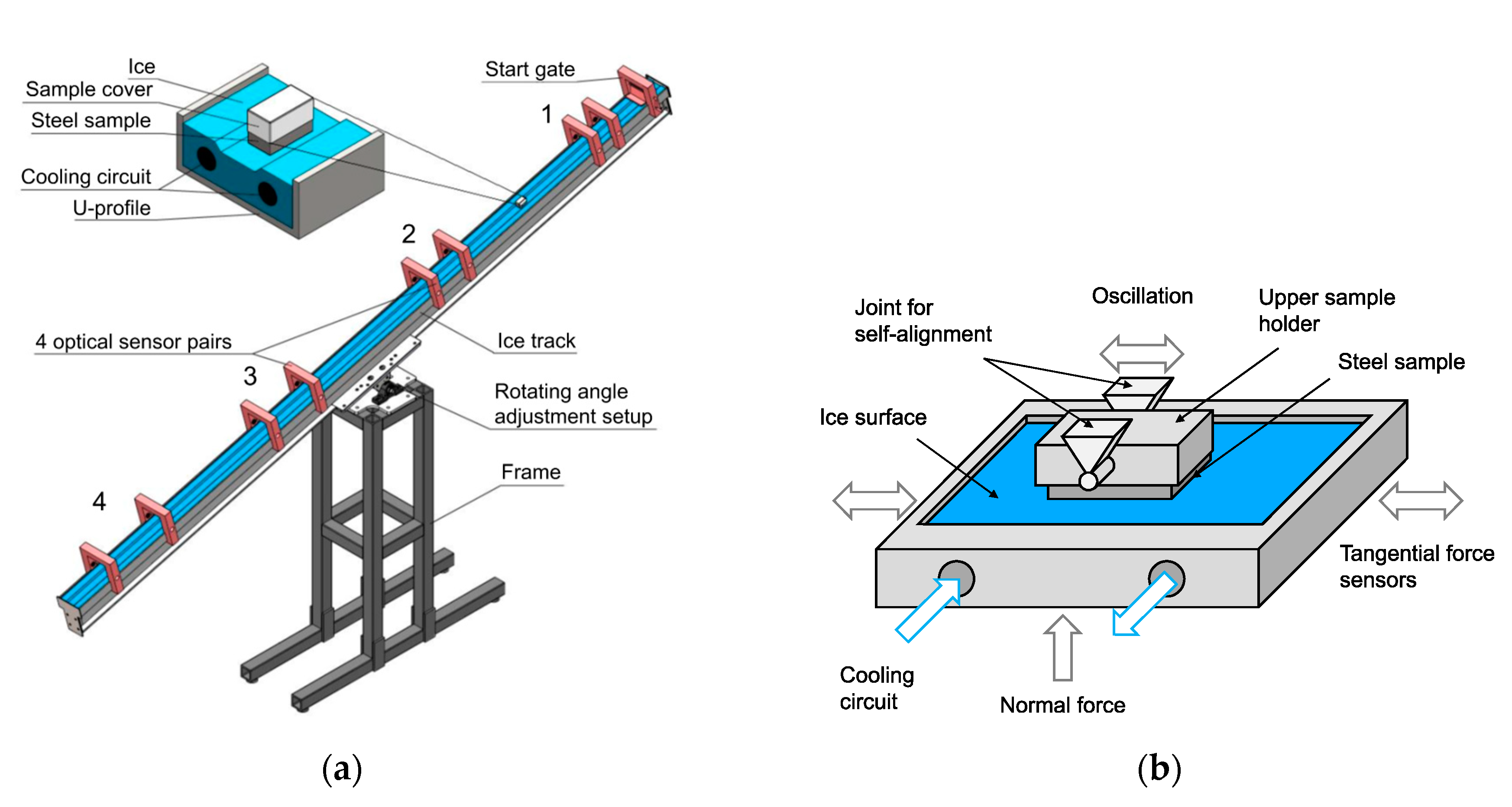 Ice
Sample cover
Steel sample
Cooling circuit
U-profile
Start gate
1
2
4 optical sensor pairs
Ice track
3
Rotating angle adjustment setup
Frame
4

(a)

Joint for self-alignment
Oscillation
Upper sample holder
Steel sample
Ice surface
Tangential force sensors
Cooling circuit
Normal force

(b)