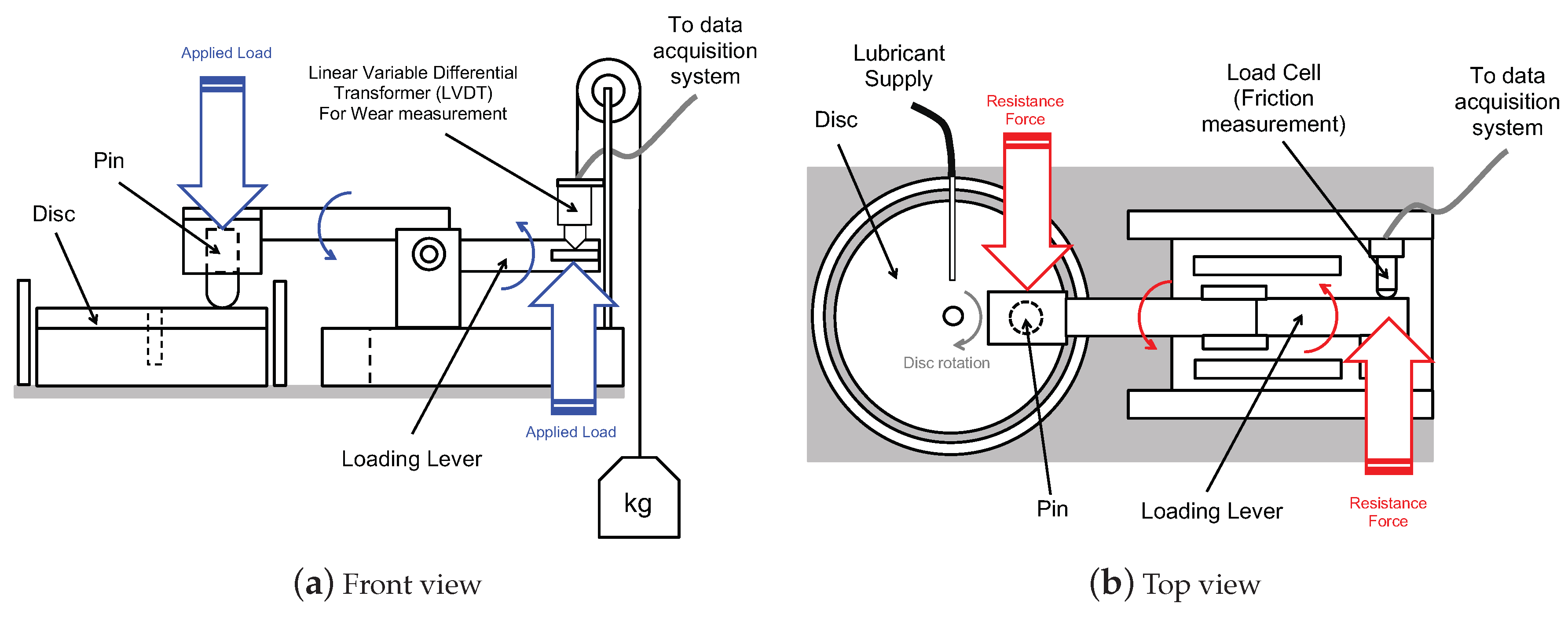 Applied Load

Linear Variable Differential Transformer (LVDT) For Wear measurement

To data acquisition system

Pin

Disc

Applied Load

Loading Lever

kg

(a) Front view

Lubricant Supply

Disc

Resistance Force

Load Cell (Friction measurement)

To data acquisition system

Disc rotation

Pin

Loading Lever

Resistance Force

(b) Top view