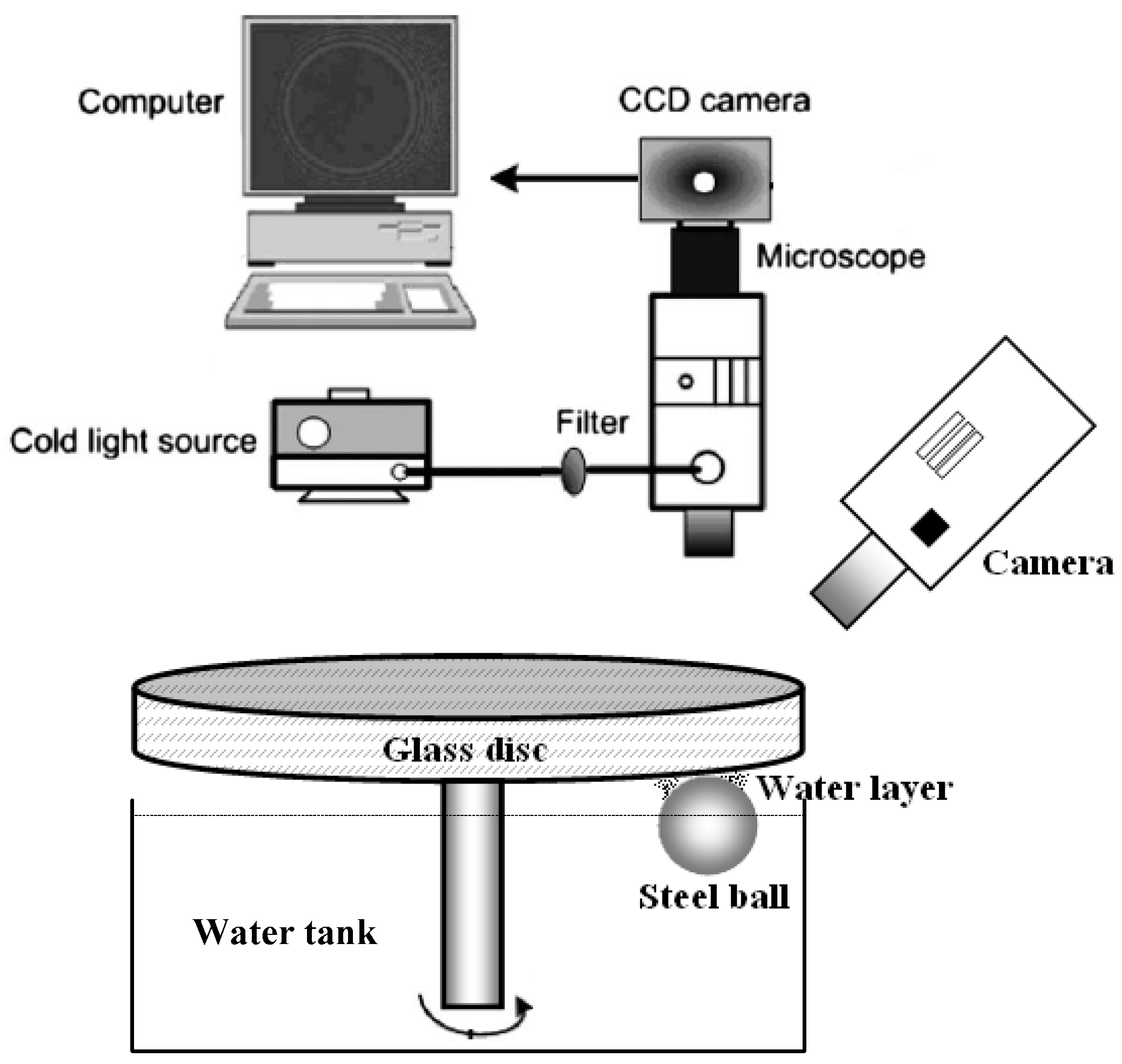 Computer

CCD camera

Microscope

Cold light source

Filter

Camera

Glass disc

Water layer

Steel ball

Water tank