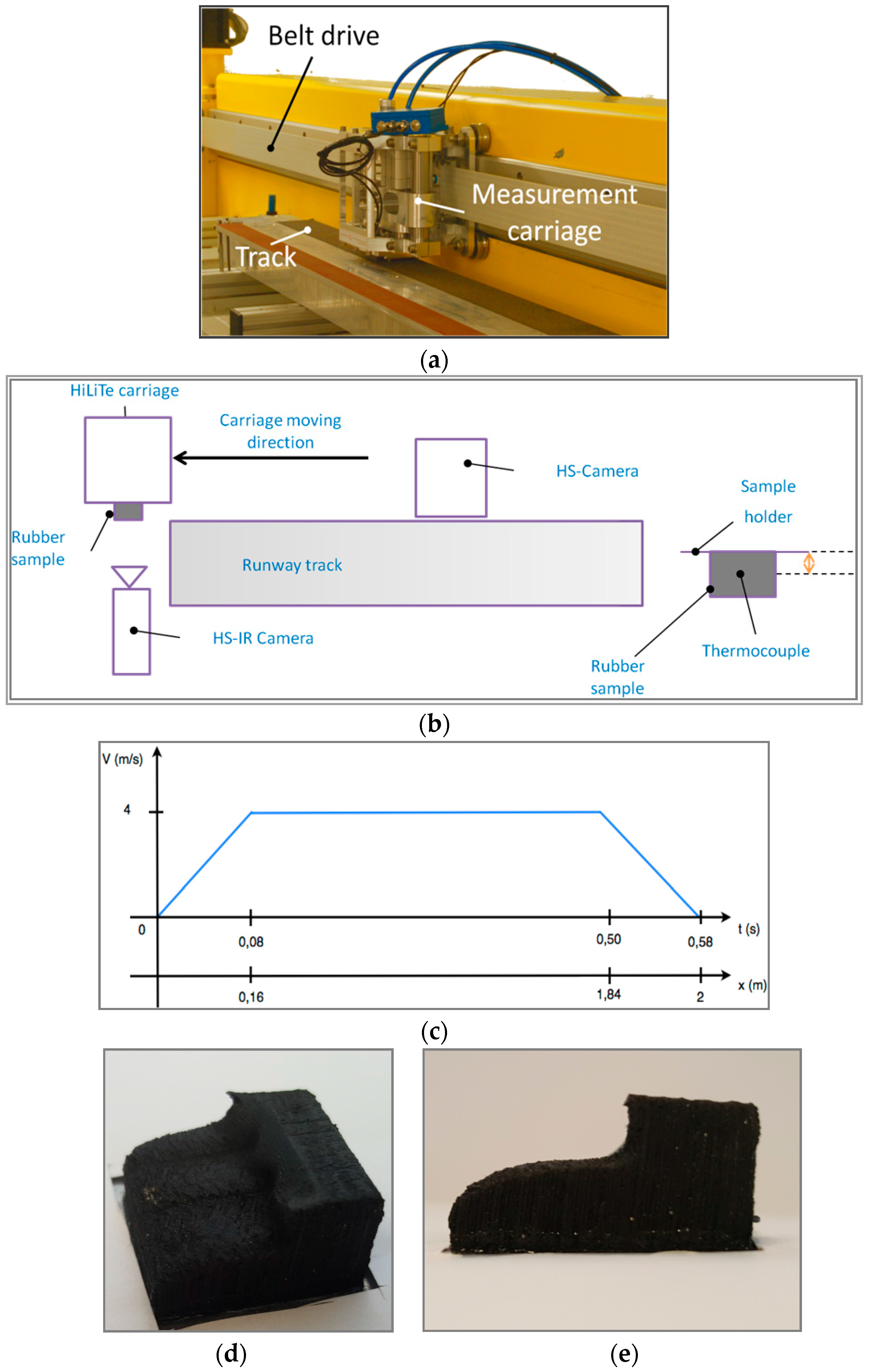 Belt drive

Measurement carriage

Track

(a)

HiLiTe carriage

Carriage moving direction

HS-Camera

Sample holder

Rubber sample

Runway track

HS-IR Camera

Thermocouple

Rubber sample

(b)

V (m/s)

4

0

0,08

0,50

0,58

t (s)

0,16

1,84

2

x (m)

(c)

(d)

(e)