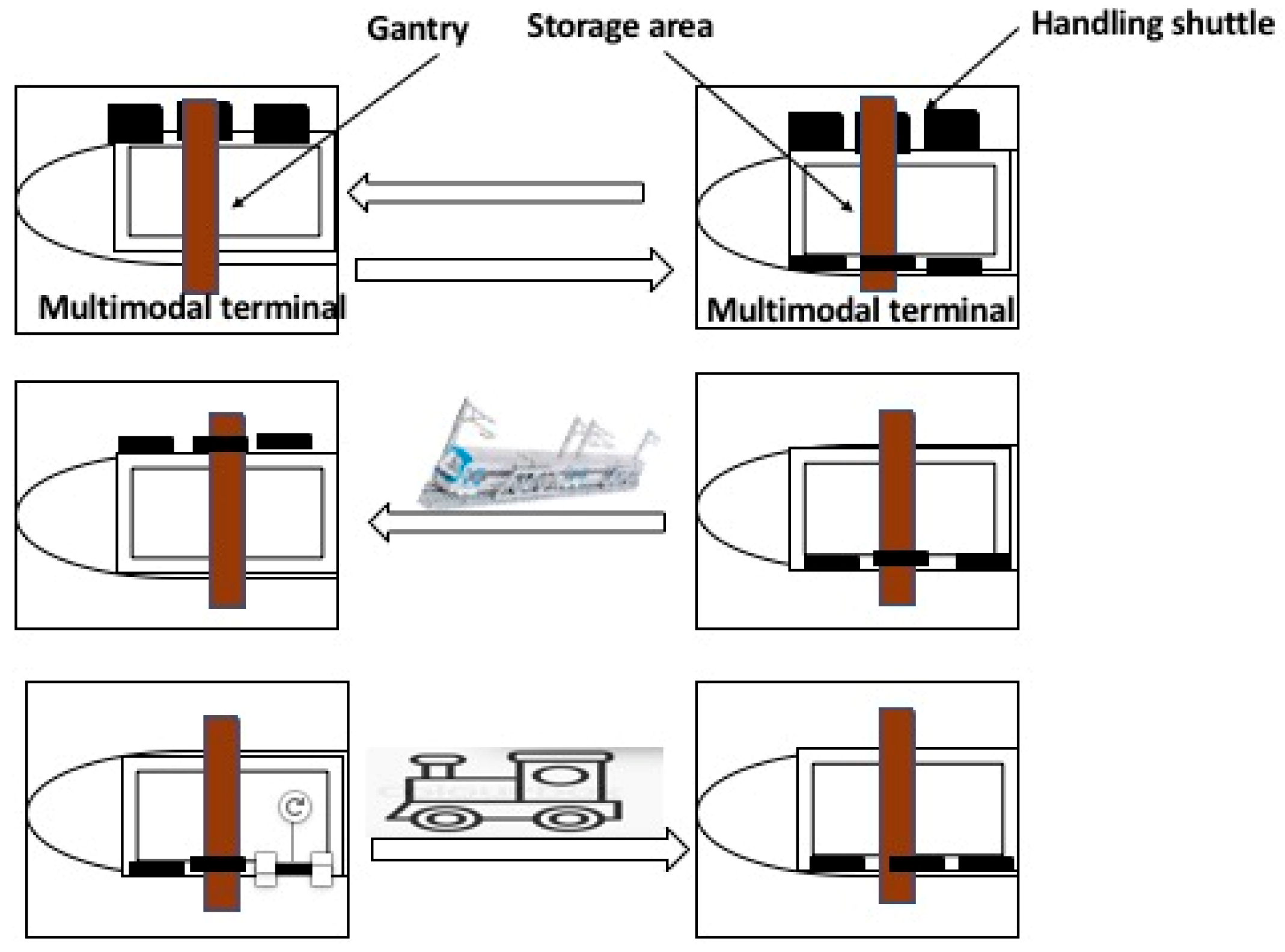 Gantry
Storage area
Handling shuttle
Multimodal terminal
Multimodal terminal