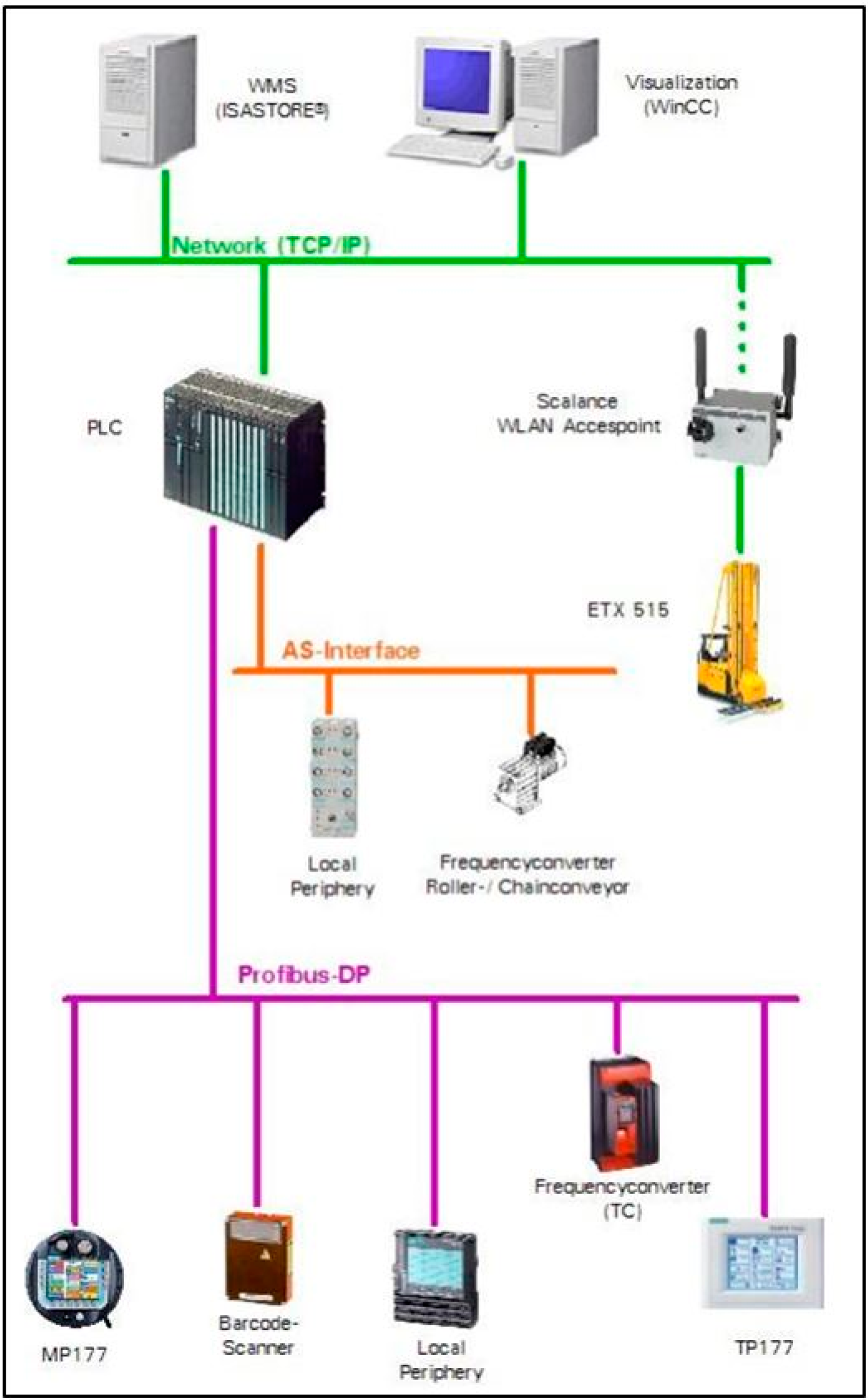 WMS (ISASTORE®)

Visualization (WinCC)

Network (TCP/IP)

PLC

Scalance WLAN Accespoint

ETX 515

AS-Interface

Local Periphery

Frequencyconverter Roller- / Chainconveyor

Profibus-DP

Frequencyconverter (TC)

MP177

Barcode-Scanner

Local Periphery

TP177