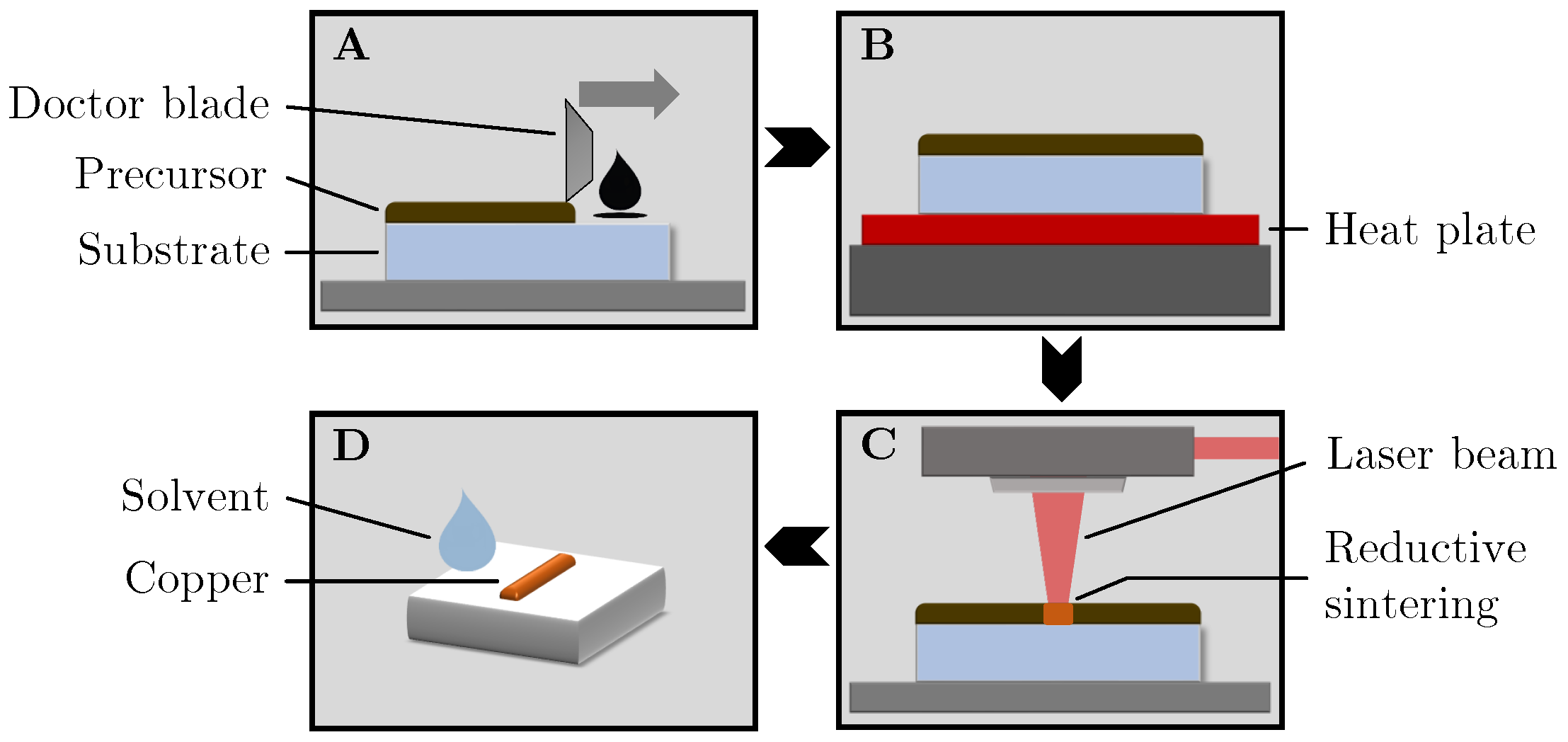 A

Doctor blade

Precursor

Substrate

B

Heat plate

C

Laser beam

Reductive sintering

D

Solvent

Copper