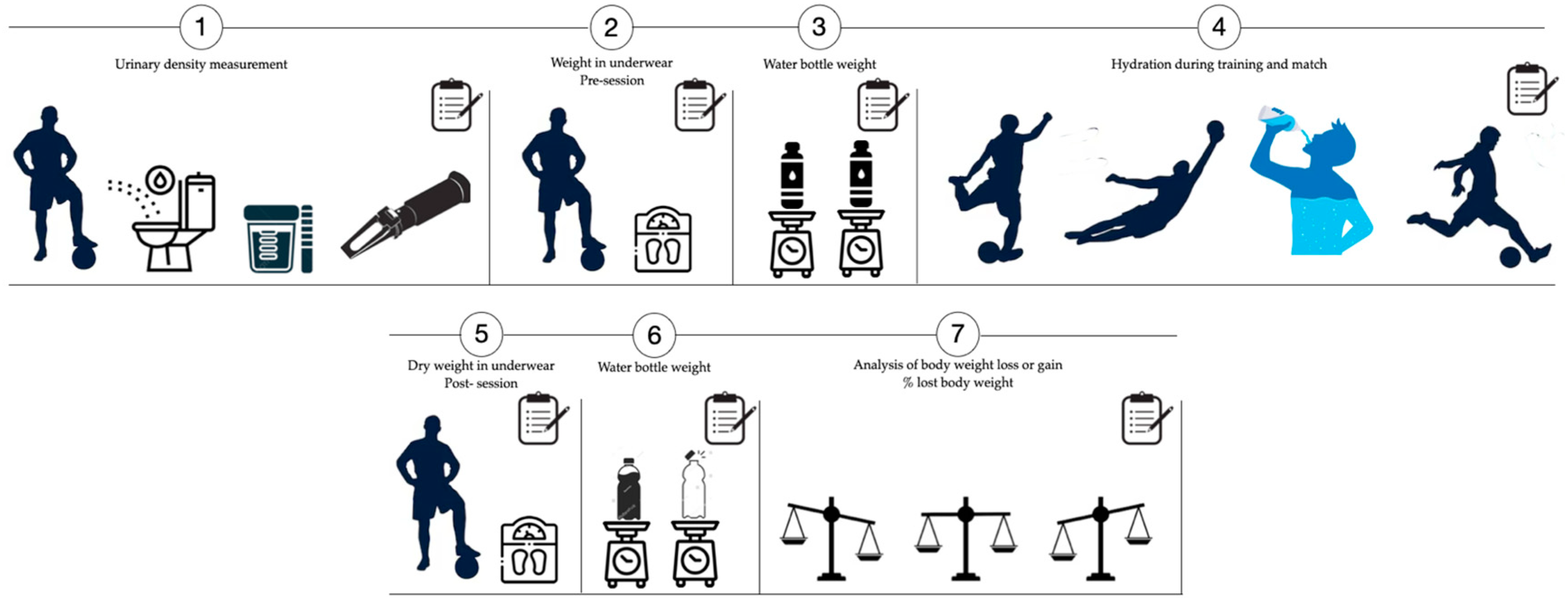 1
Urinary density measurement

2
Weight in underwear
Pre-session

3
Water bottle weight

4
Hydration during training and match

5
Dry weight in underwear
Post- session

6
Water bottle weight

7
Analysis of body weight loss or gain
% lost body weight