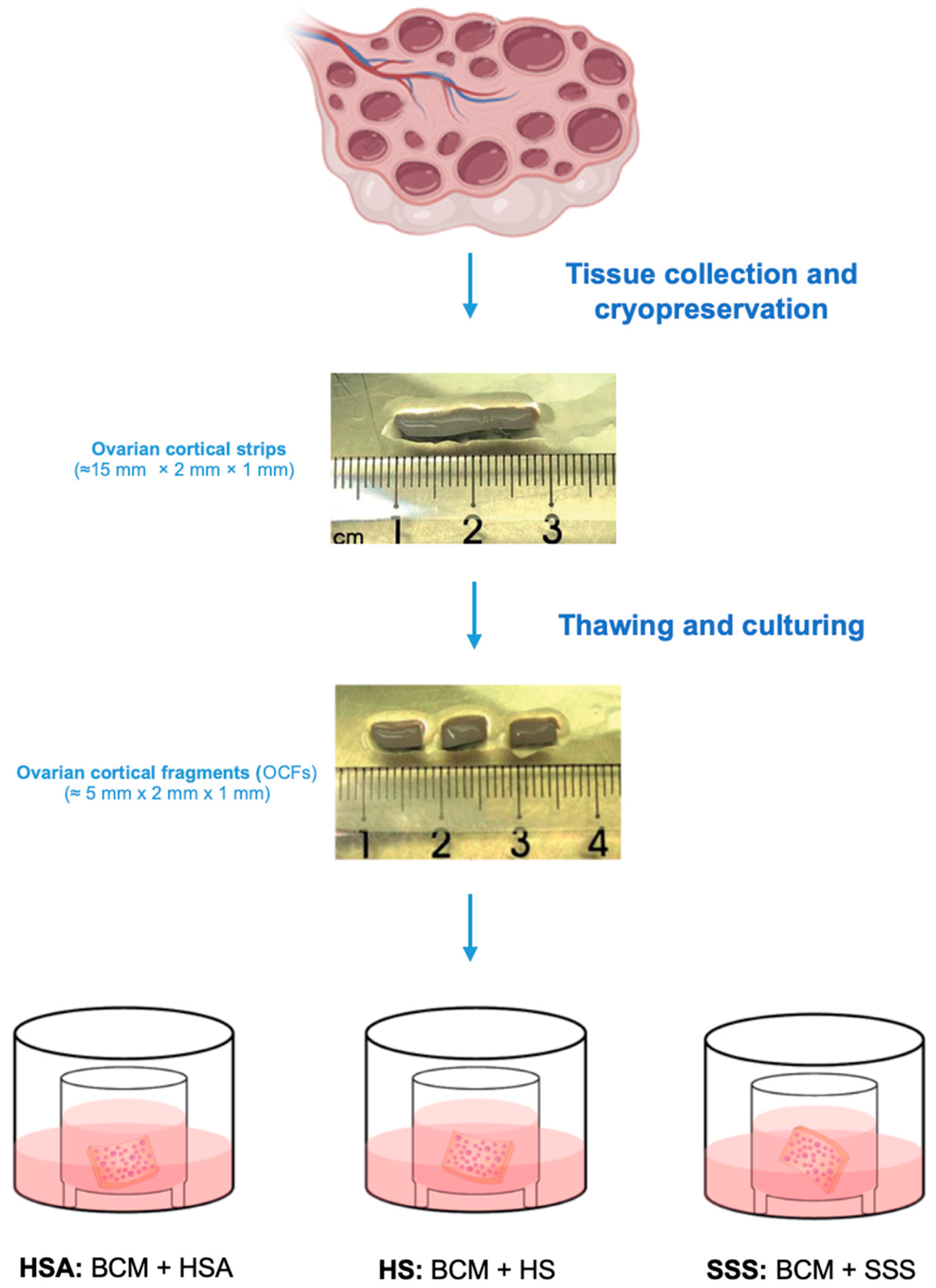 Tissue collection and cryopreservation

Ovarian cortical strips
(≈15 mm × 2 mm × 1 mm)

cm 1 2 3

Thawing and culturing

Ovarian cortical fragments (OCFs)
(≈ 5 mm x 2 mm x 1 mm)

1 2 3 4

HSA: BCM + HSA

HS: BCM + HS

SSS: BCM + SSS