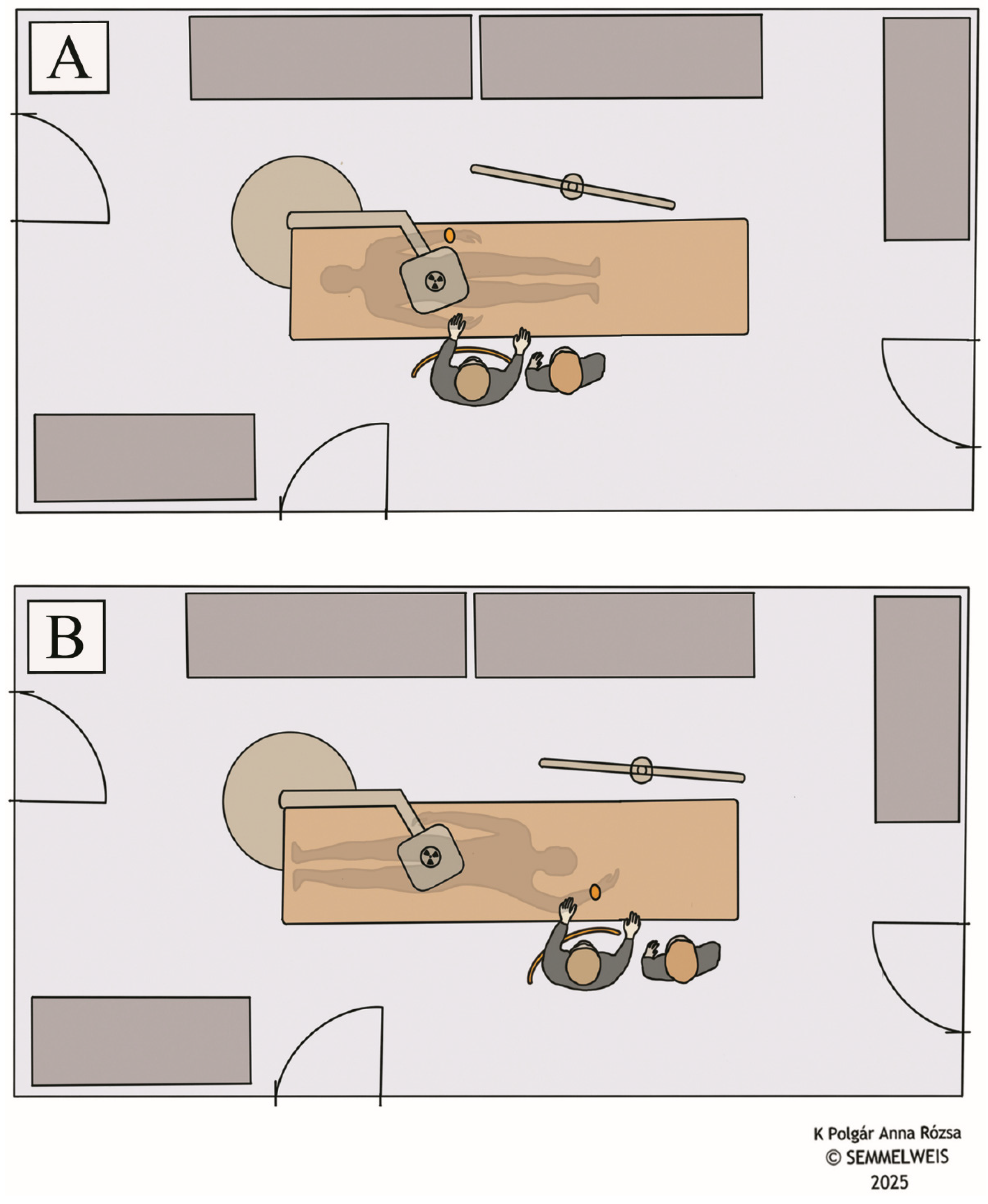 A

B

K Polgár Anna Rózsa
© SEMMELWEIS
2025