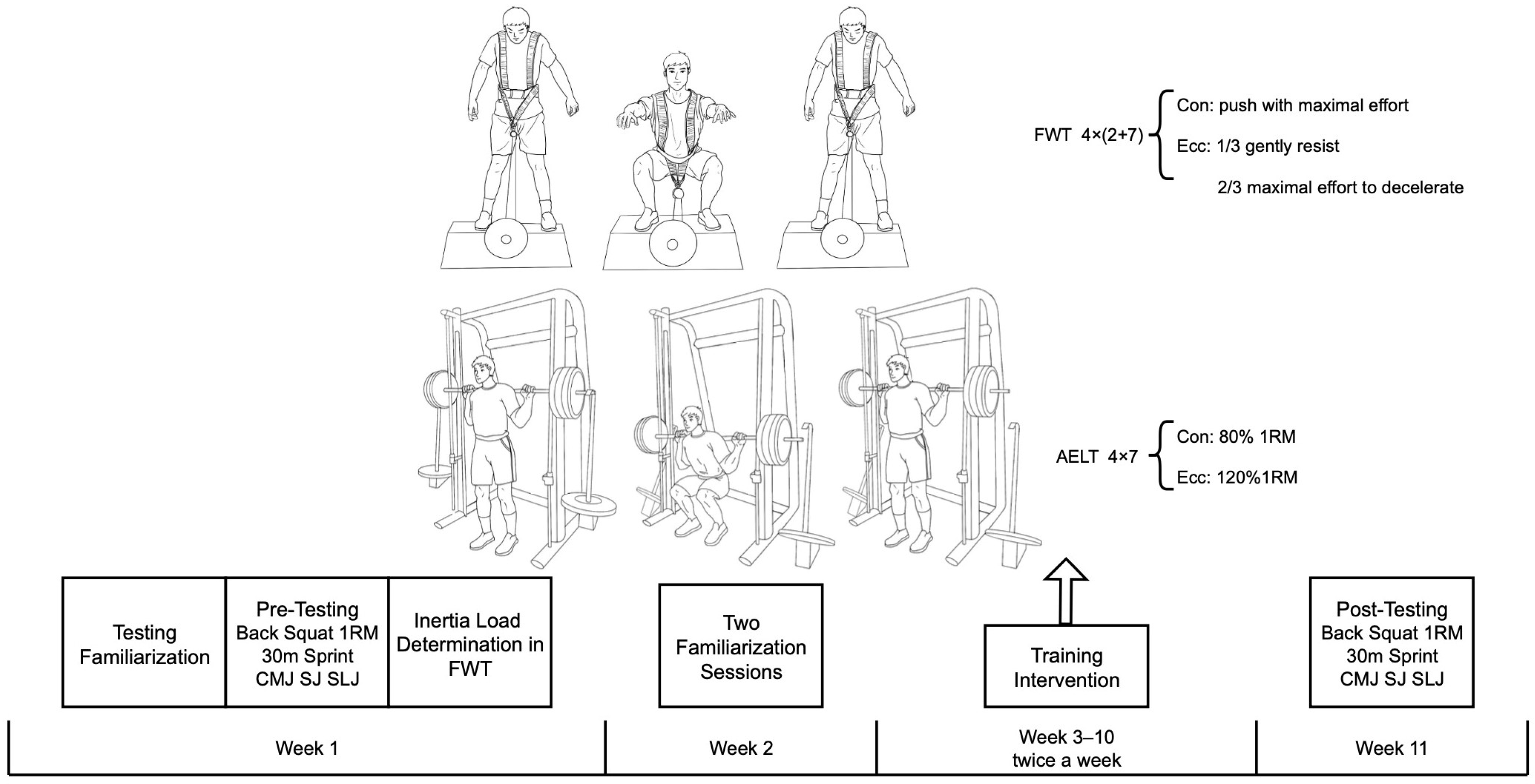 FWT 4×(2+7)

Con: push with maximal effort

Ecc: 1/3 gently resist

2/3 maximal effort to decelerate

AELT 4×7

Con: 80% 1RM

Ecc: 120%1RM

Testing Familiarization

Pre-Testing
Back Squat 1RM
30m Sprint
CMJ SJ SLJ

Inertia Load Determination in FWT

Two Familiarization Sessions

Training Intervention

Post-Testing
Back Squat 1RM
30m Sprint
CMJ SJ SLJ

Week 1

Week 2

Week 3–10
twice a week

Week 11