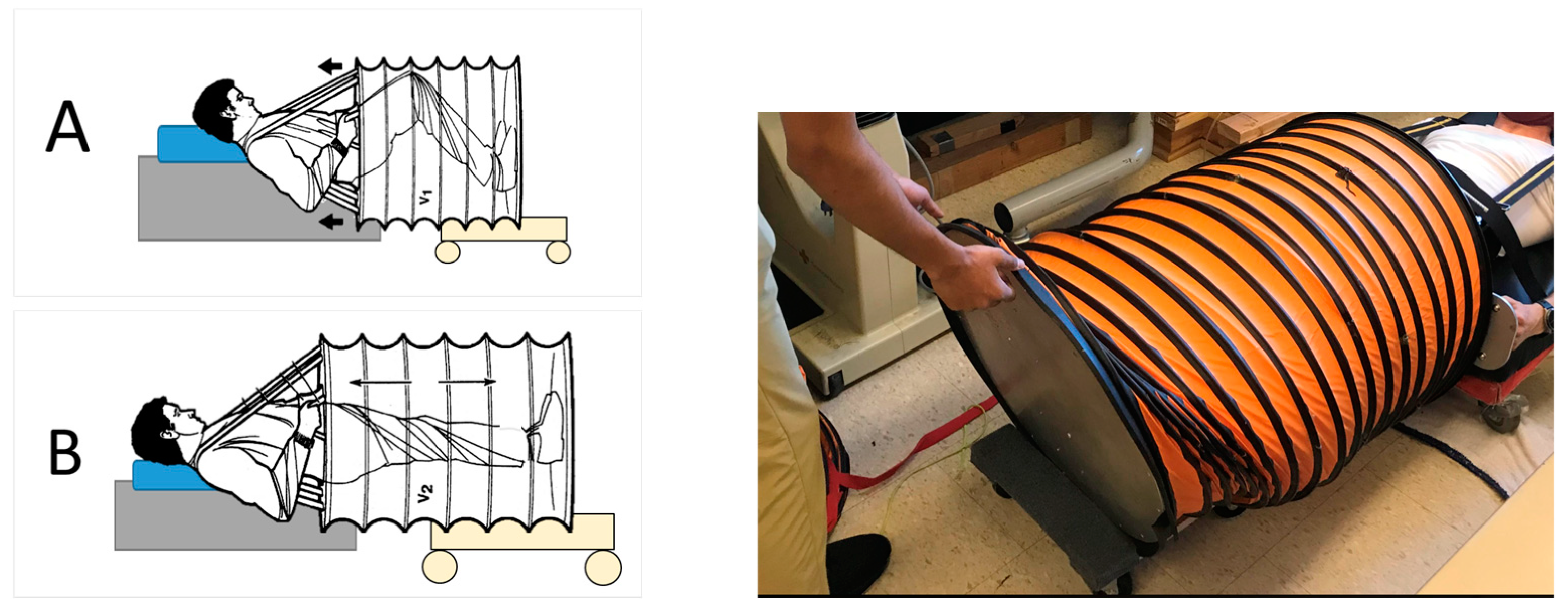 A

$V_1$

B

$V_2$