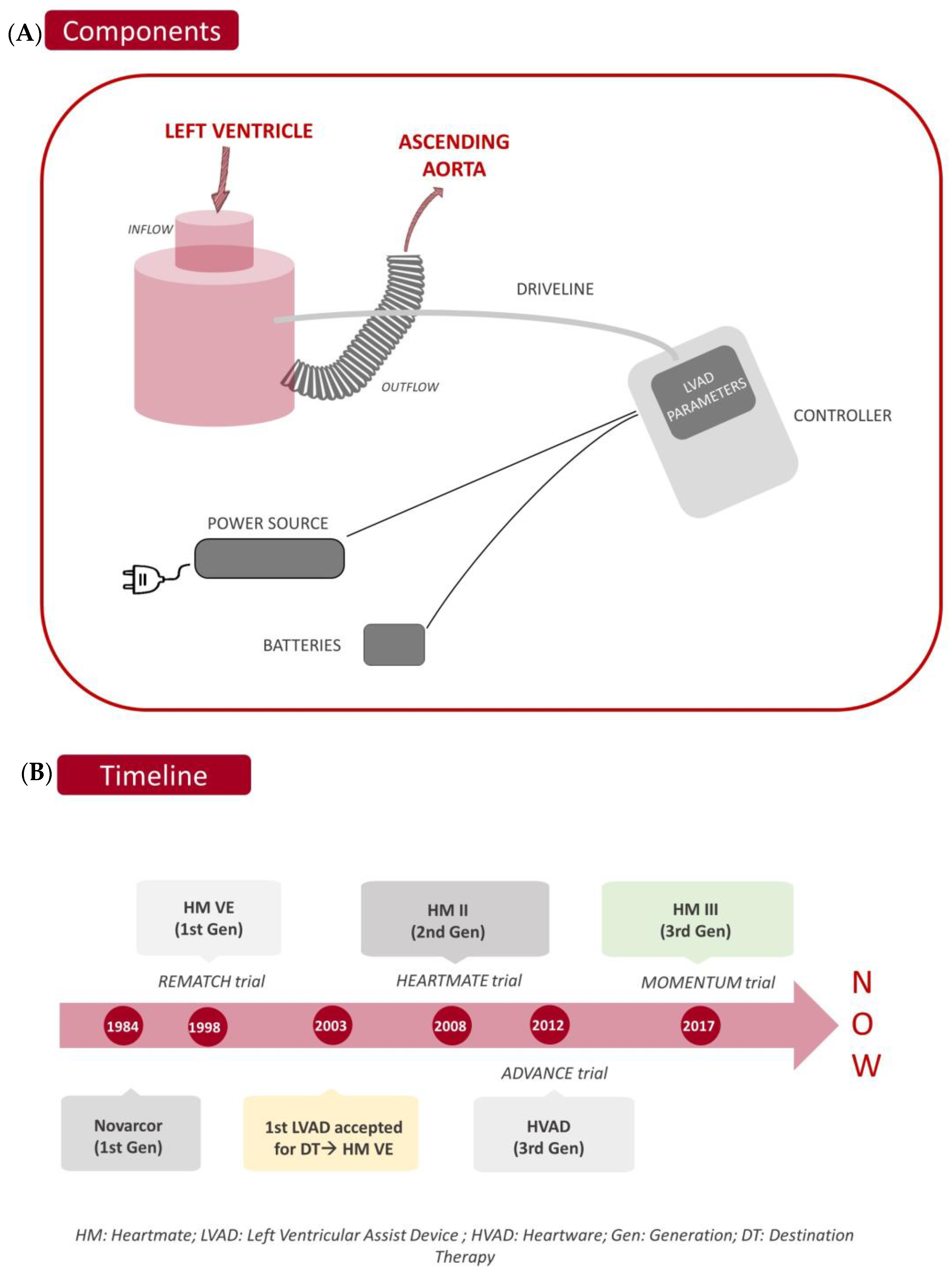 (A) Components

LEFT VENTRICLE

ASCENDING AORTA

INFLOW

DRIVELINE

OUTFLOW

LVAD PARAMETERS

CONTROLLER

POWER SOURCE

BATTERIES

(B) Timeline

HM VE (1st Gen)

HM II (2nd Gen)

HM III (3rd Gen)

REMATCH trial

HEARTMATE trial

MOMENTUM trial

1984

1998

2003

2008

2012

2017

NOW

ADVANCE trial

Novarcor (1st Gen)

1st LVAD accepted for DT→ HM VE

HVAD (3rd Gen)

HM: Heartmate; LVAD: Left Ventricular Assist Device ; HVAD: Heartware; Gen: Generation; DT: Destination Therapy