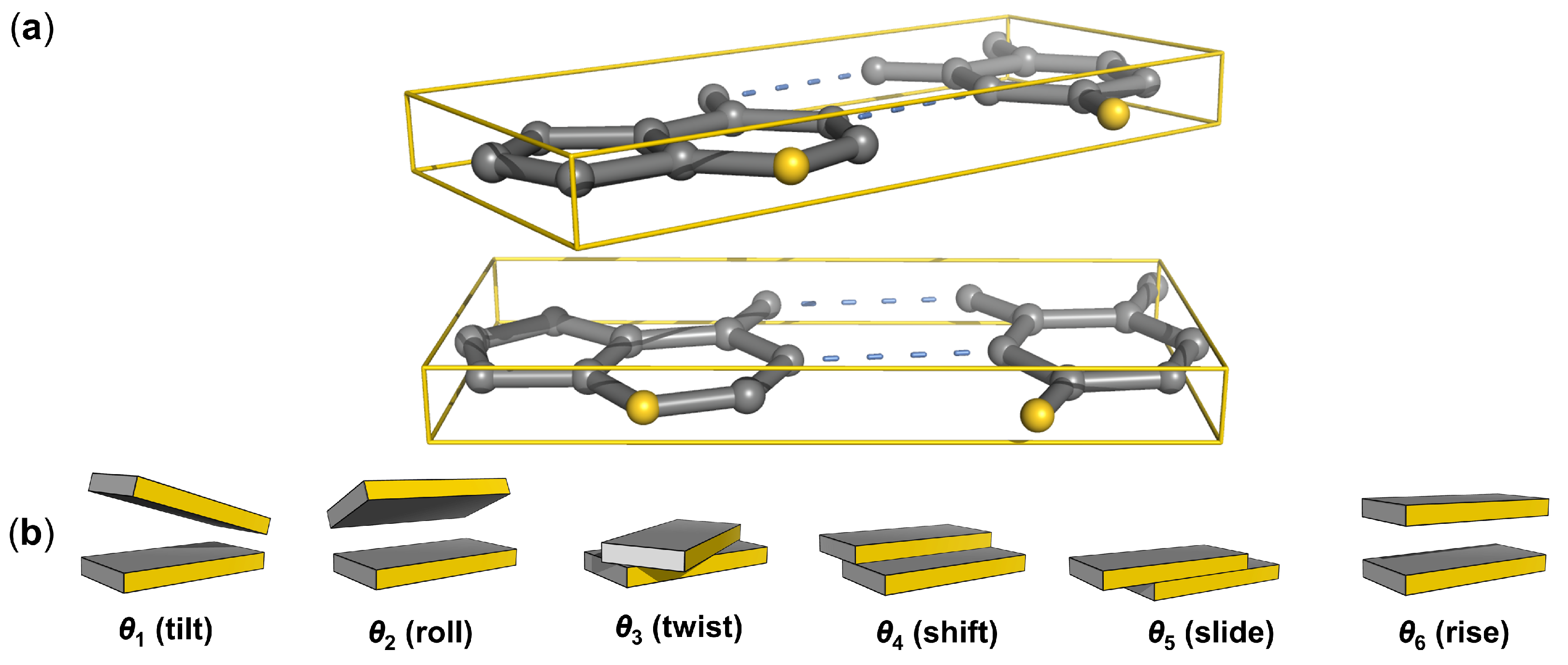 (a)

(b)

$\theta_1$ (tilt)

$\theta_2$ (roll)

$\theta_3$ (twist)

$\theta_4$ (shift)

$\theta_5$ (slide)

$\theta_6$ (rise)