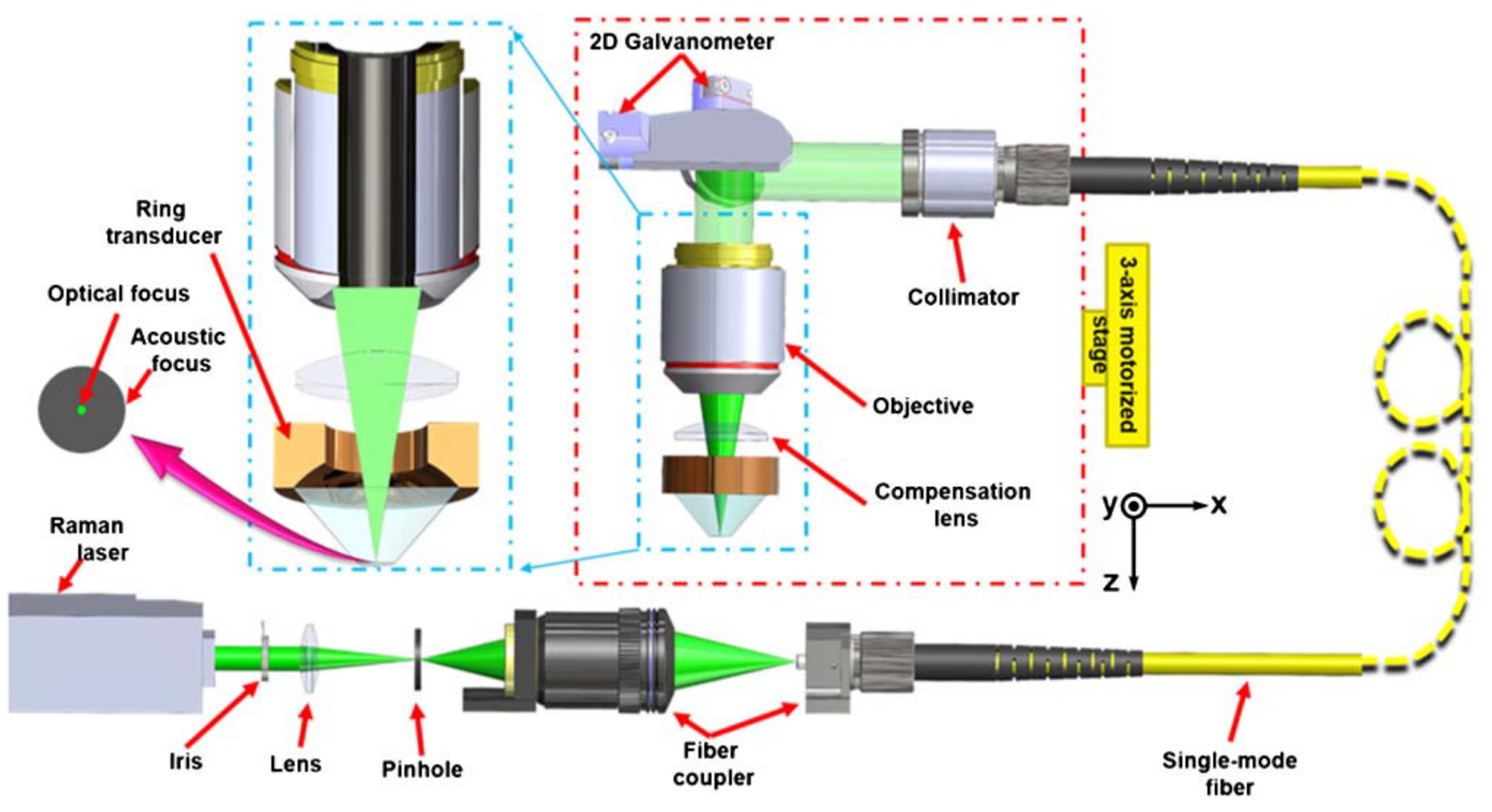 2D Galvanometer

Ring transducer

Optical focus

Acoustic focus

Collimator

3-axis motorized stage

Objective

Compensation lens

y

x

z

Raman laser

Iris

Lens

Pinhole

Fiber coupler

Single-mode fiber