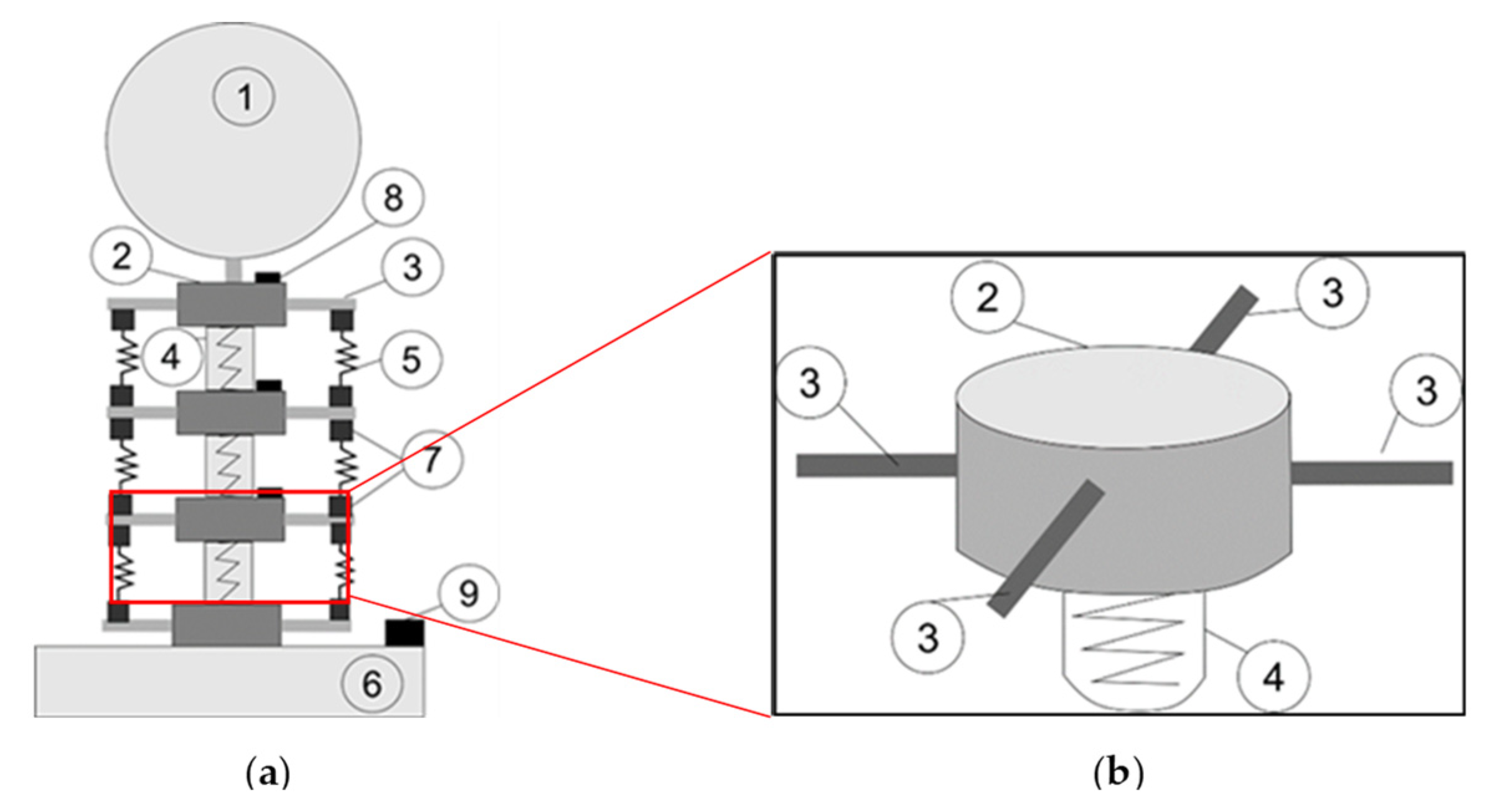 1
8
2
3
4
5
7
9
6
(a)
2
3
3
3
3
4
(b)