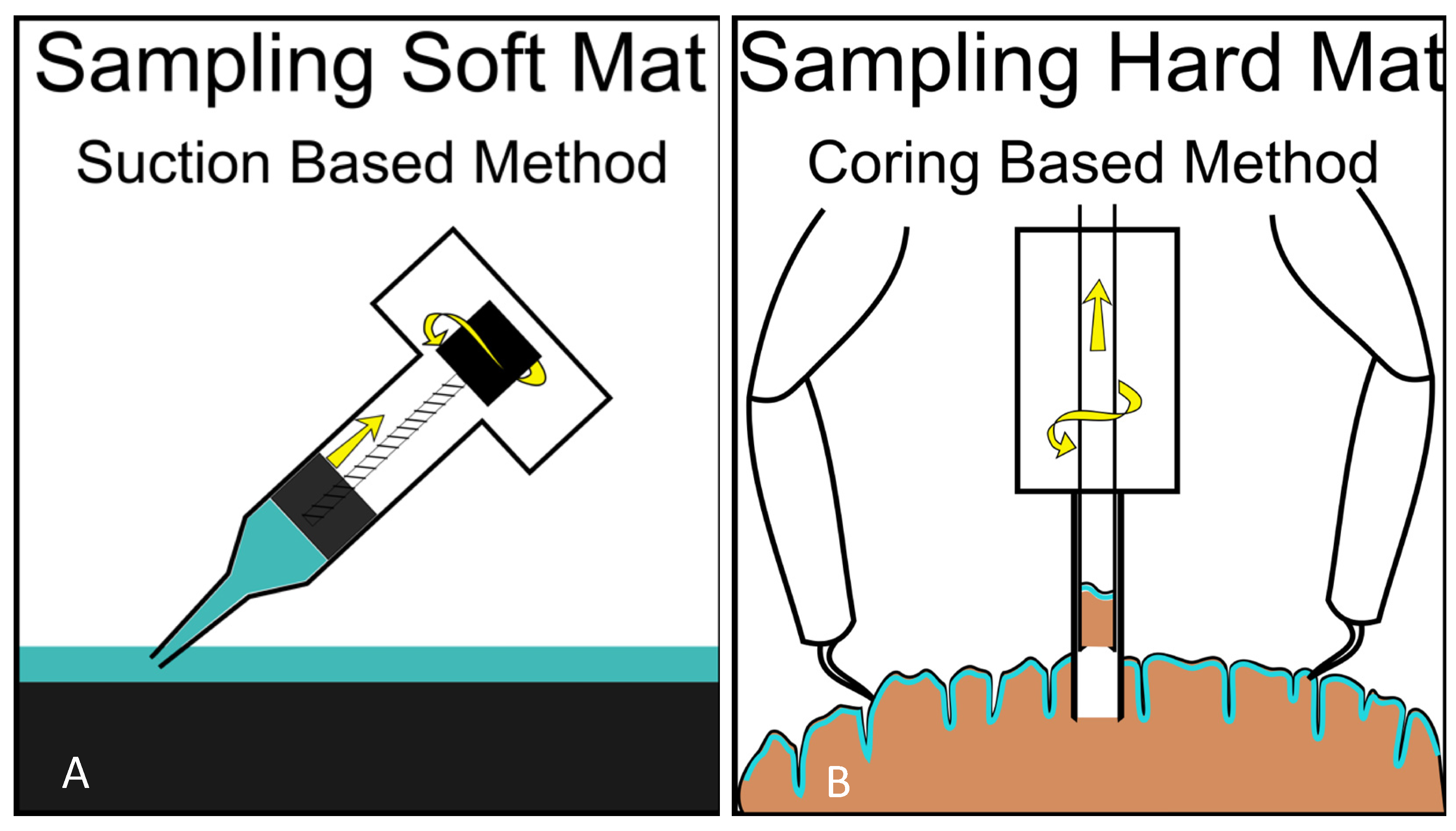 Sampling Soft Mat

Suction Based Method

A

Sampling Hard Mat

Coring Based Method

B