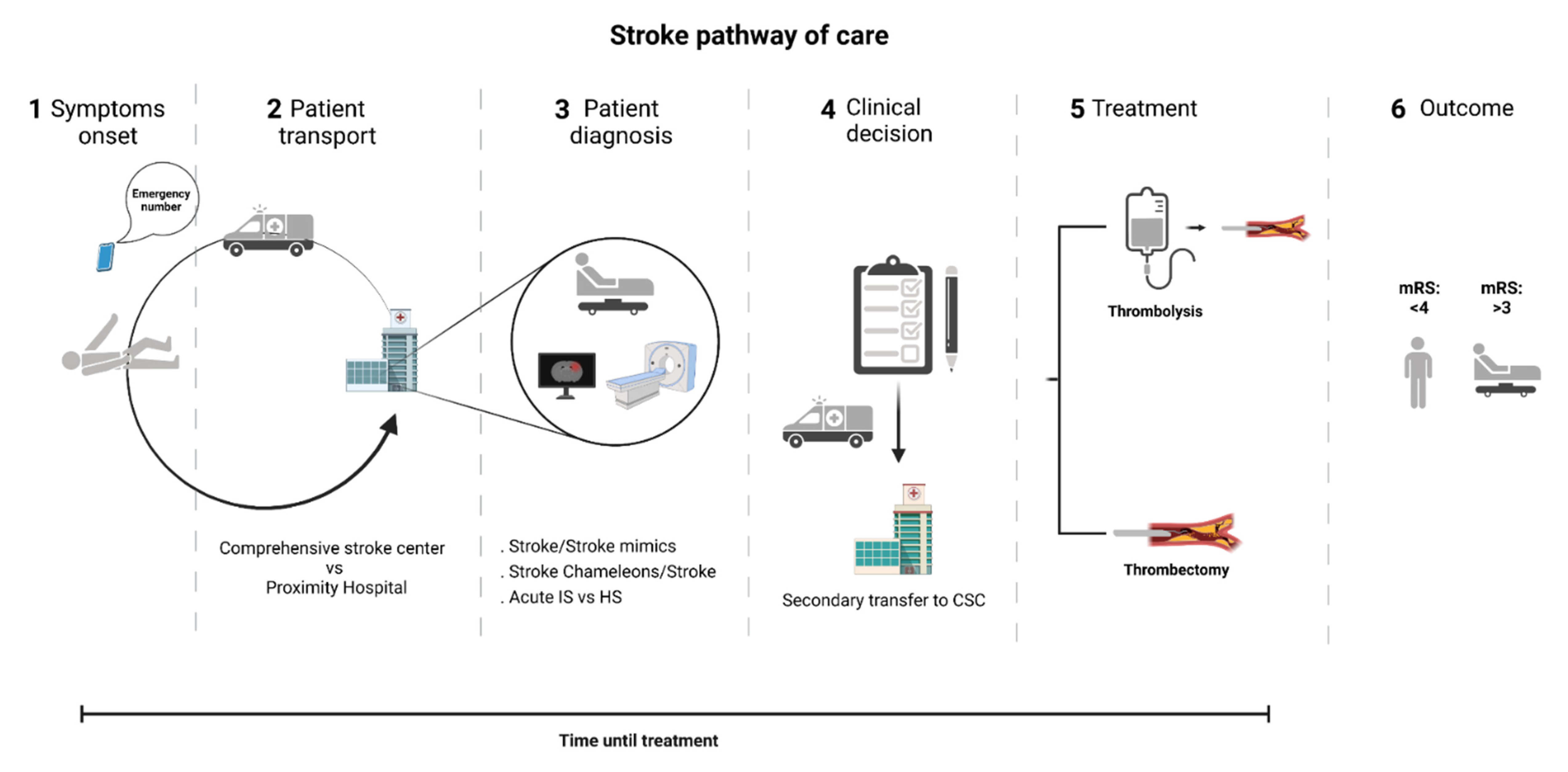 Stroke pathway of care

1 Symptoms onset

Emergency number

2 Patient transport

Comprehensive stroke center vs Proximity Hospital

3 Patient diagnosis

. Stroke/Stroke mimics
. Stroke Chameleons/Stroke
. Acute IS vs HS

4 Clinical decision

Secondary transfer to CSC

5 Treatment

Thrombolysis

Thrombectomy

6 Outcome

mRS: <4

mRS: >3

Time until treatment