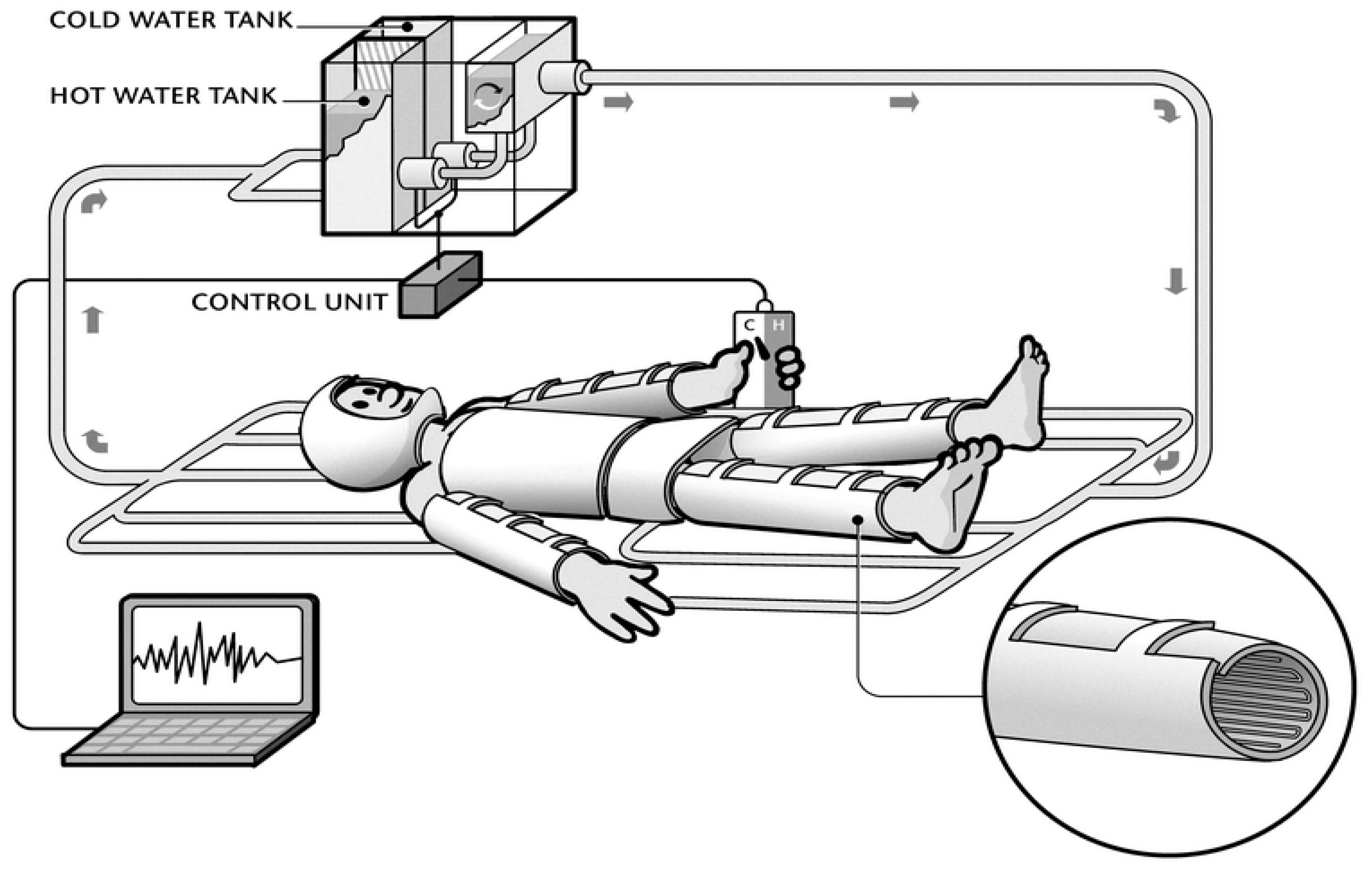 COLD WATER TANK

HOT WATER TANK

CONTROL UNIT

C H