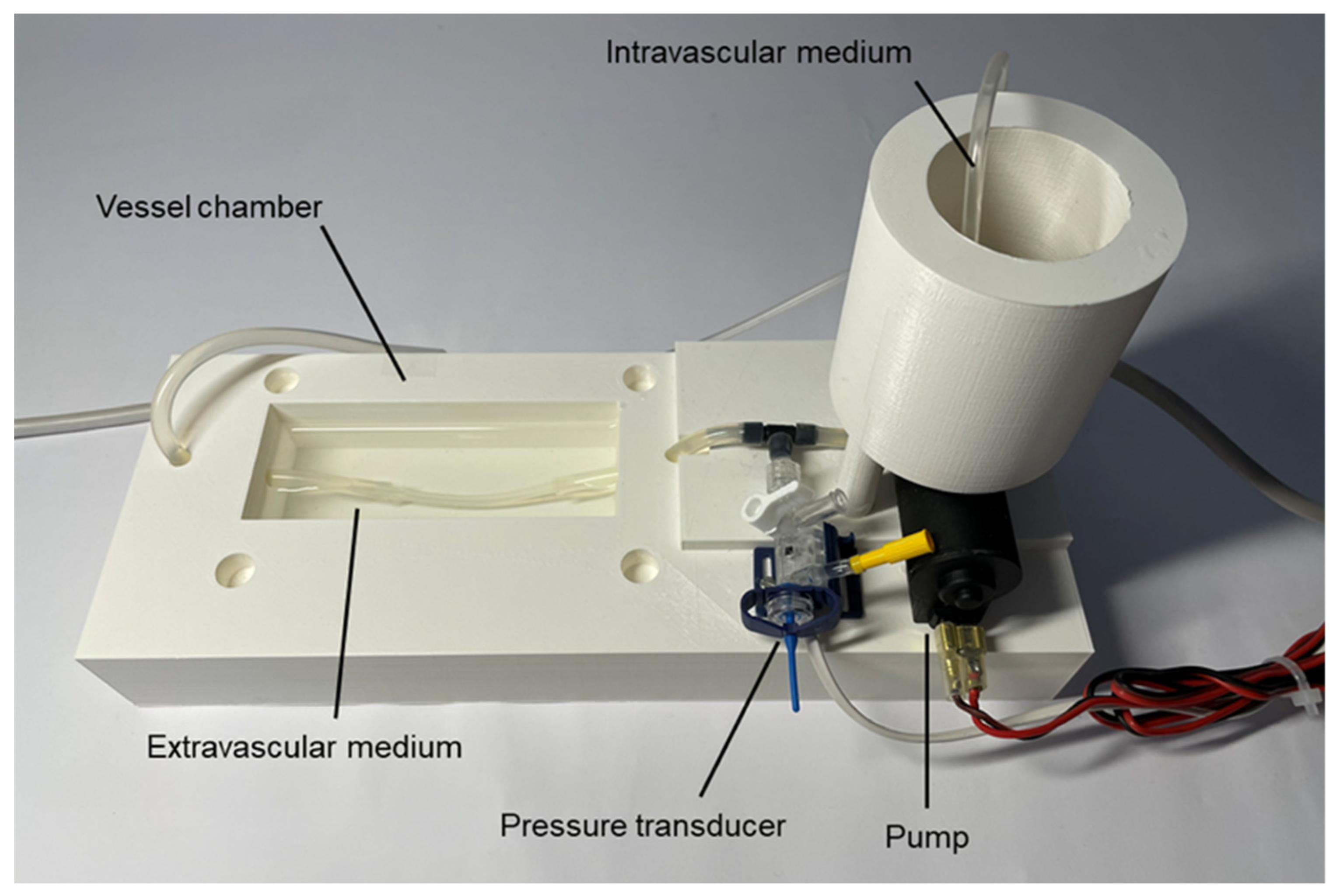 Intravascular medium

Vessel chamber

Extravascular medium

Pressure transducer

Pump