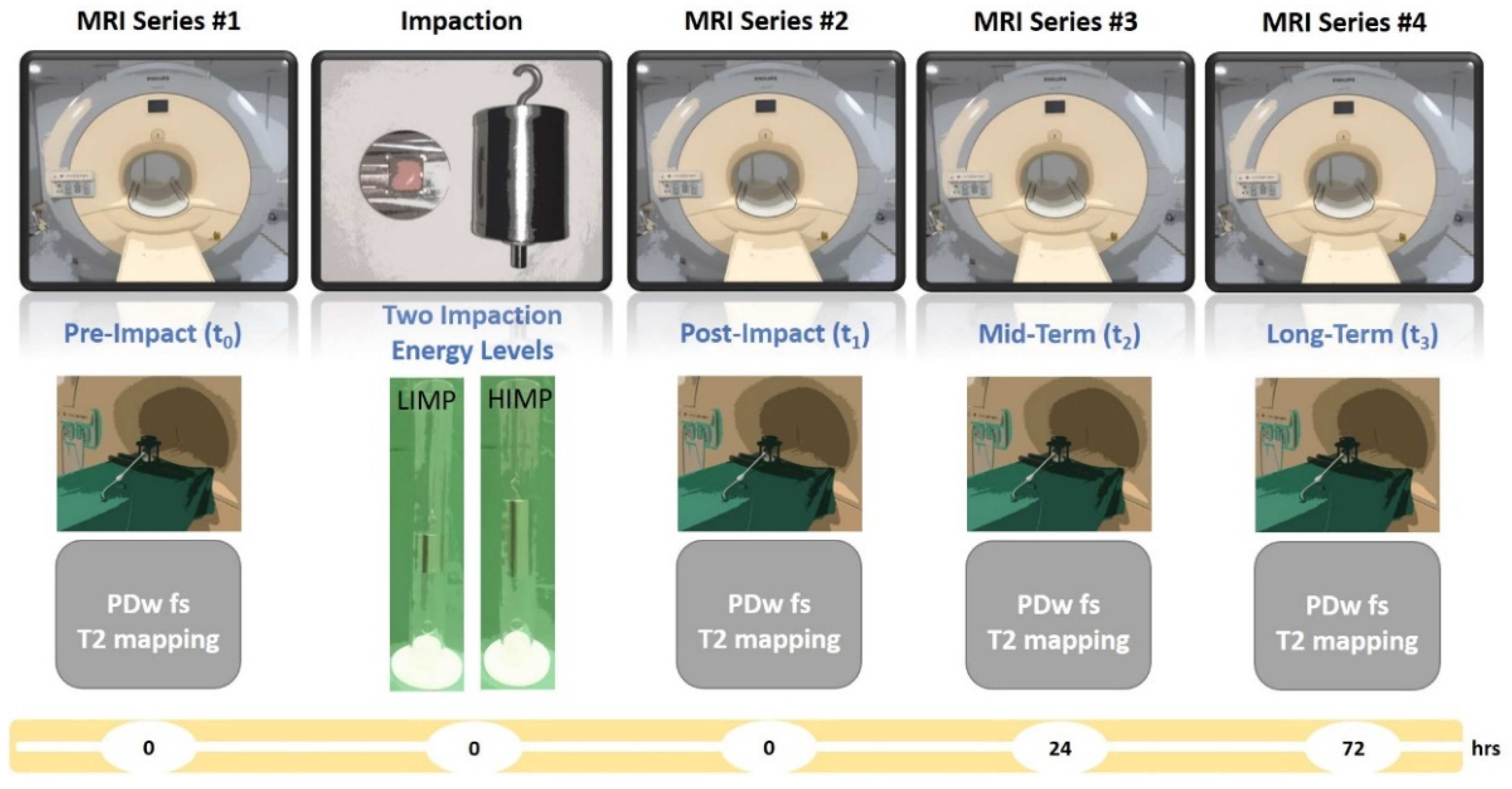 MRI Series #1

Impaction

MRI Series #2

MRI Series #3

MRI Series #4

PHILIPS

PHILIPS

PHILIPS

PHILIPS

Pre-Impact ($t_0$)

Two Impaction Energy Levels

Post-Impact ($t_1$)

Mid-Term ($t_2$)

Long-Term ($t_3$)

LIMP

HIMP

PDw fs
T2 mapping

PDw fs
T2 mapping

PDw fs
T2 mapping

PDw fs
T2 mapping

0

0

0

24

72

hrs