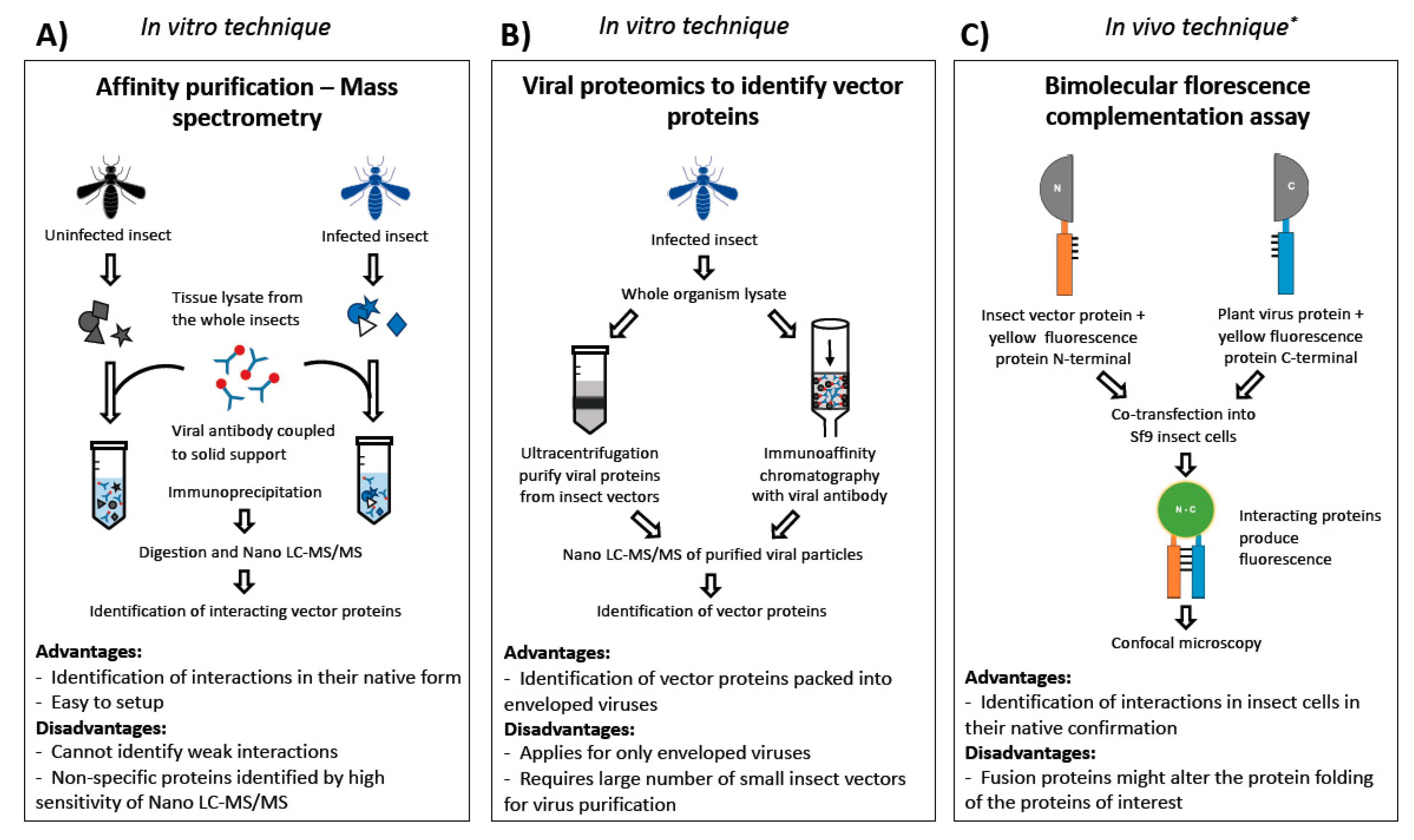 A) In vitro technique

Affinity purification – Mass spectrometry

Uninfected insect

Infected insect

Tissue lysate from the whole insects

Viral antibody coupled to solid support

Immunoprecipitation

Digestion and Nano LC-MS/MS

Identification of interacting vector proteins

Advantages:
- Identification of interactions in their native form
- Easy to setup

Disadvantages:
- Cannot identify weak interactions
- Non-specific proteins identified by high sensitivity of Nano LC-MS/MS

B) In vitro technique

Viral proteomics to identify vector proteins

Infected insect

Whole organism lysate

Ultracentrifugation purify viral proteins from insect vectors

Immunoaffinity chromatography with viral antibody

Nano LC-MS/MS of purified viral particles

Identification of vector proteins

Advantages:
- Identification of vector proteins packed into enveloped viruses

Disadvantages:
- Applies for only enveloped viruses
- Requires large number of small insect vectors for virus purification

C) In vivo technique*

Bimolecular florescence complementation assay

N

C

Insect vector protein + yellow fluorescence protein N-terminal

Plant virus protein + yellow fluorescence protein C-terminal

Co-transfection into Sf9 insect cells

N - C

Interacting proteins produce fluorescence

Confocal microscopy

Advantages:
- Identification of interactions in insect cells in their native confirmation

Disadvantages:
- Fusion proteins might alter the protein folding of the proteins of interest