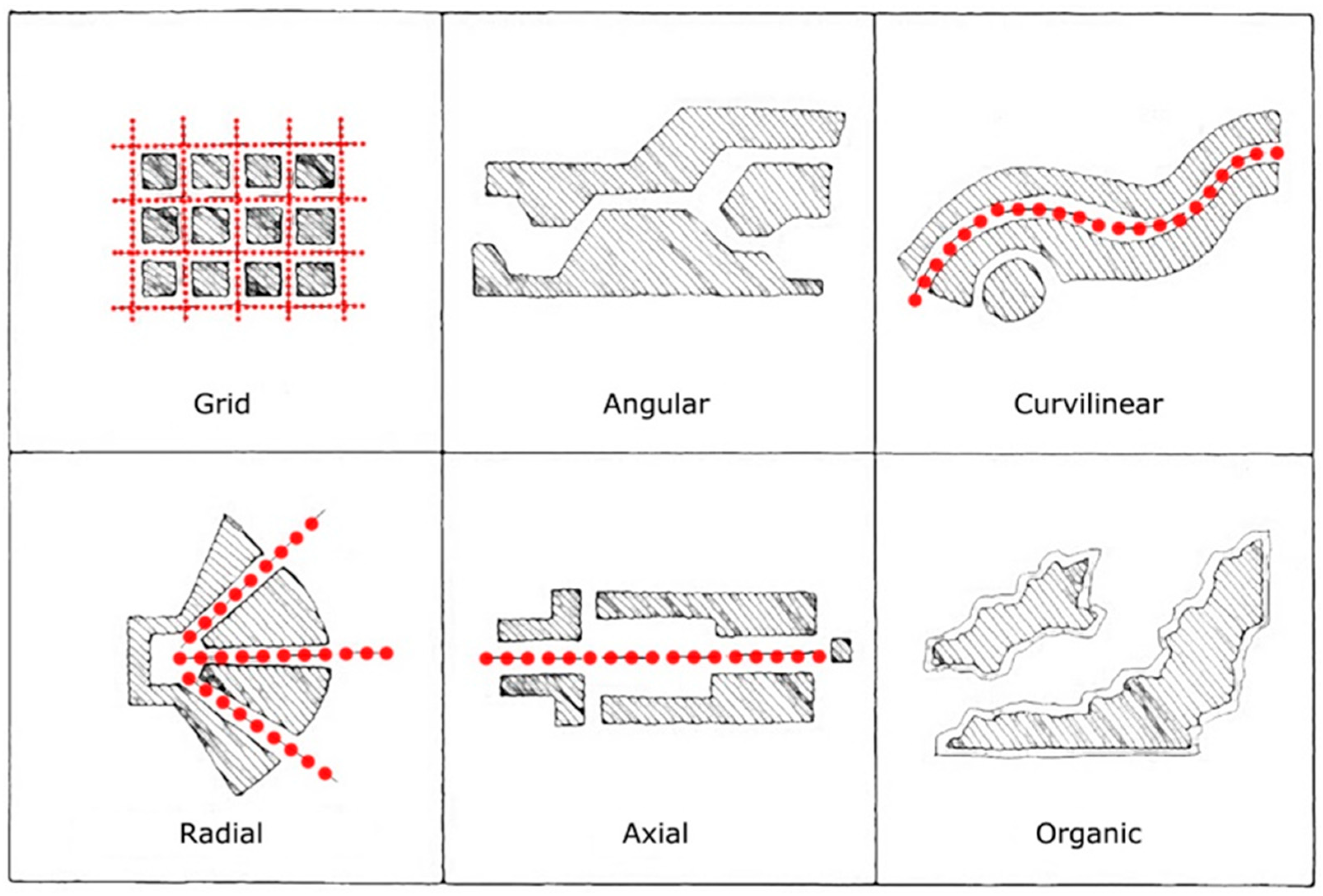 Grid

Angular

Curvilinear

Radial

Axial

Organic