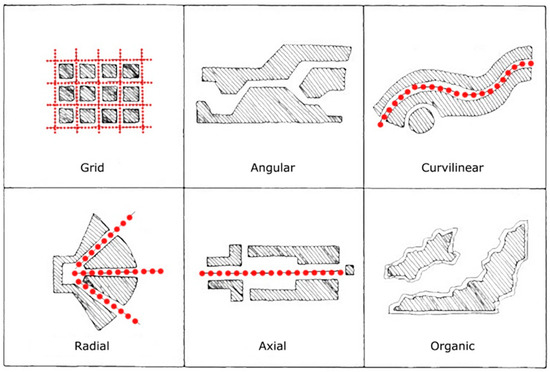 Grid

Angular

Curvilinear

Radial

Axial

Organic