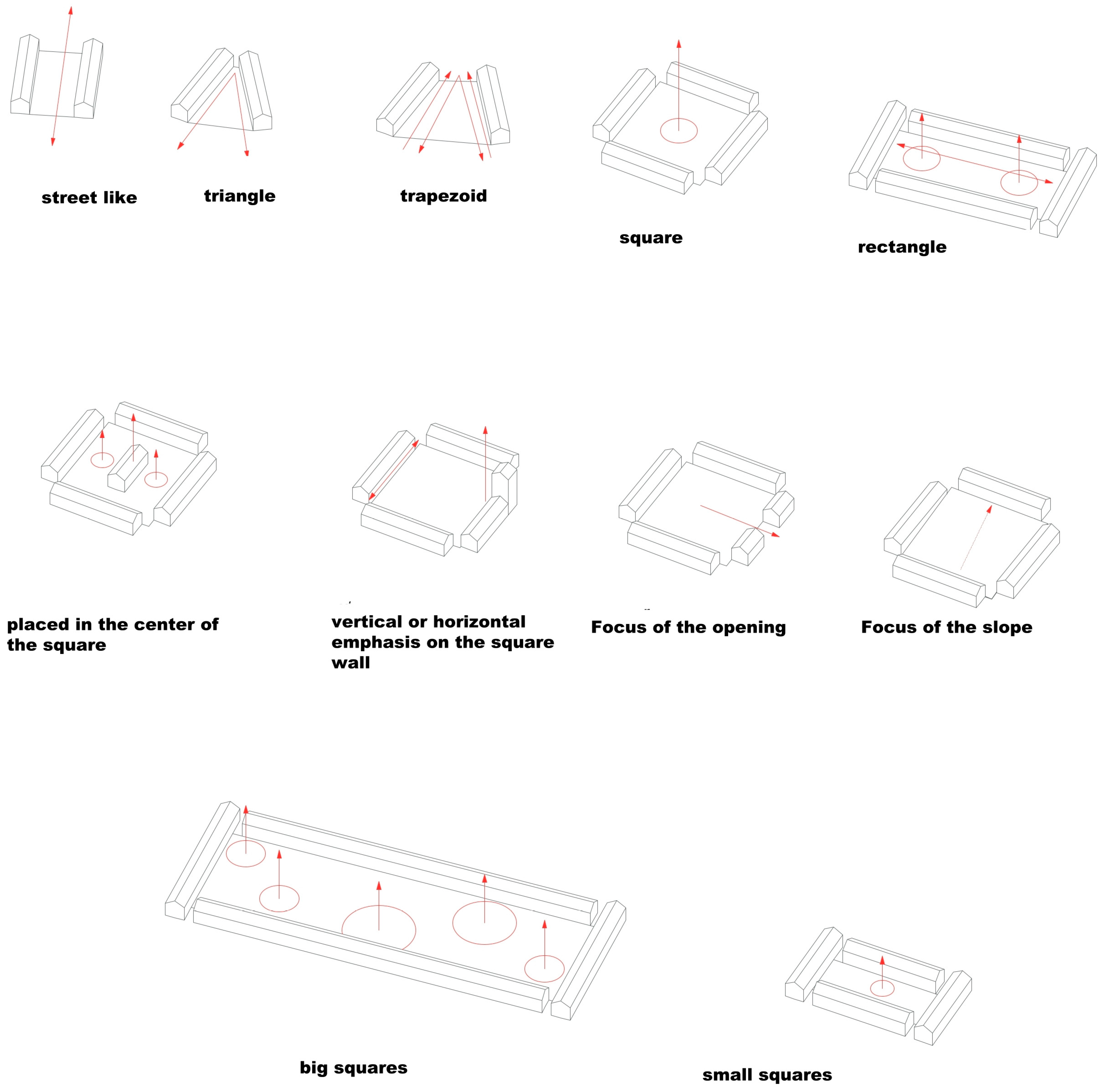 street like

triangle

trapezoid

square

rectangle

placed in the center of the square

vertical or horizontal emphasis on the square wall

Focus of the opening

Focus of the slope

big squares

small squares