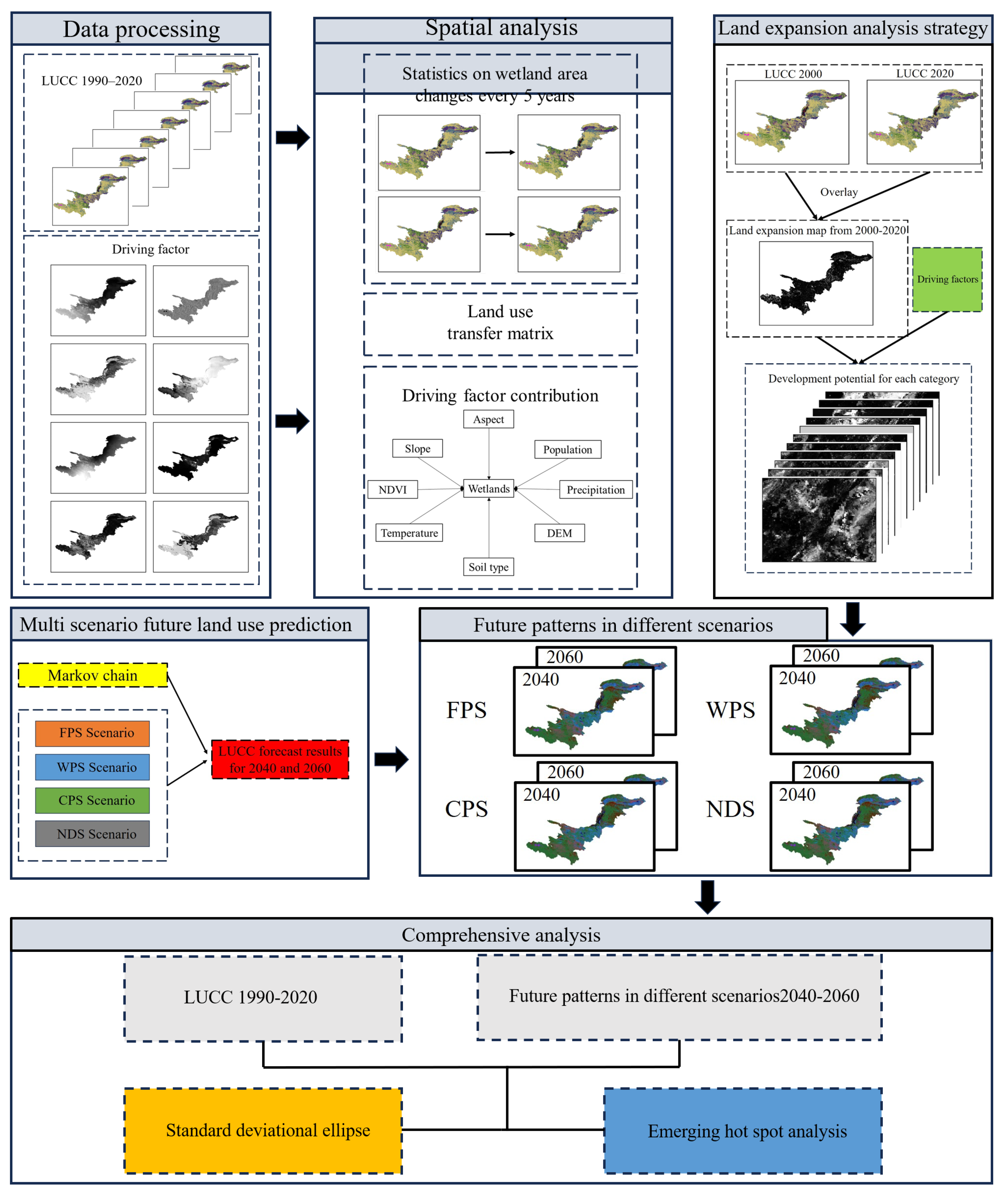 Data processing

LUCC 1990–2020

Driving factor

Spatial analysis

Statistics on wetland area changes every 5 years

Land use transfer matrix

Driving factor contribution

Aspect

Slope

Population

NDVI

Wetlands

Precipitation

Temperature

DEM

Soil type

Land expansion analysis strategy

LUCC 2000

LUCC 2020

Overlay

Land expansion map from 2000-2020

Driving factors

Development potential for each category

Multi scenario future land use prediction

Markov chain

FPS Scenario

WPS Scenario

CPS Scenario

NDS Scenario

LUCC forecast results for 2040 and 2060

Future patterns in different scenarios

FPS

2060

2040

WPS

2060

2040

CPS

2060

2040

NDS

2060

2040

Comprehensive analysis

LUCC 1990-2020

Future patterns in different scenarios2040-2060

Standard deviational ellipse

Emerging hot spot analysis