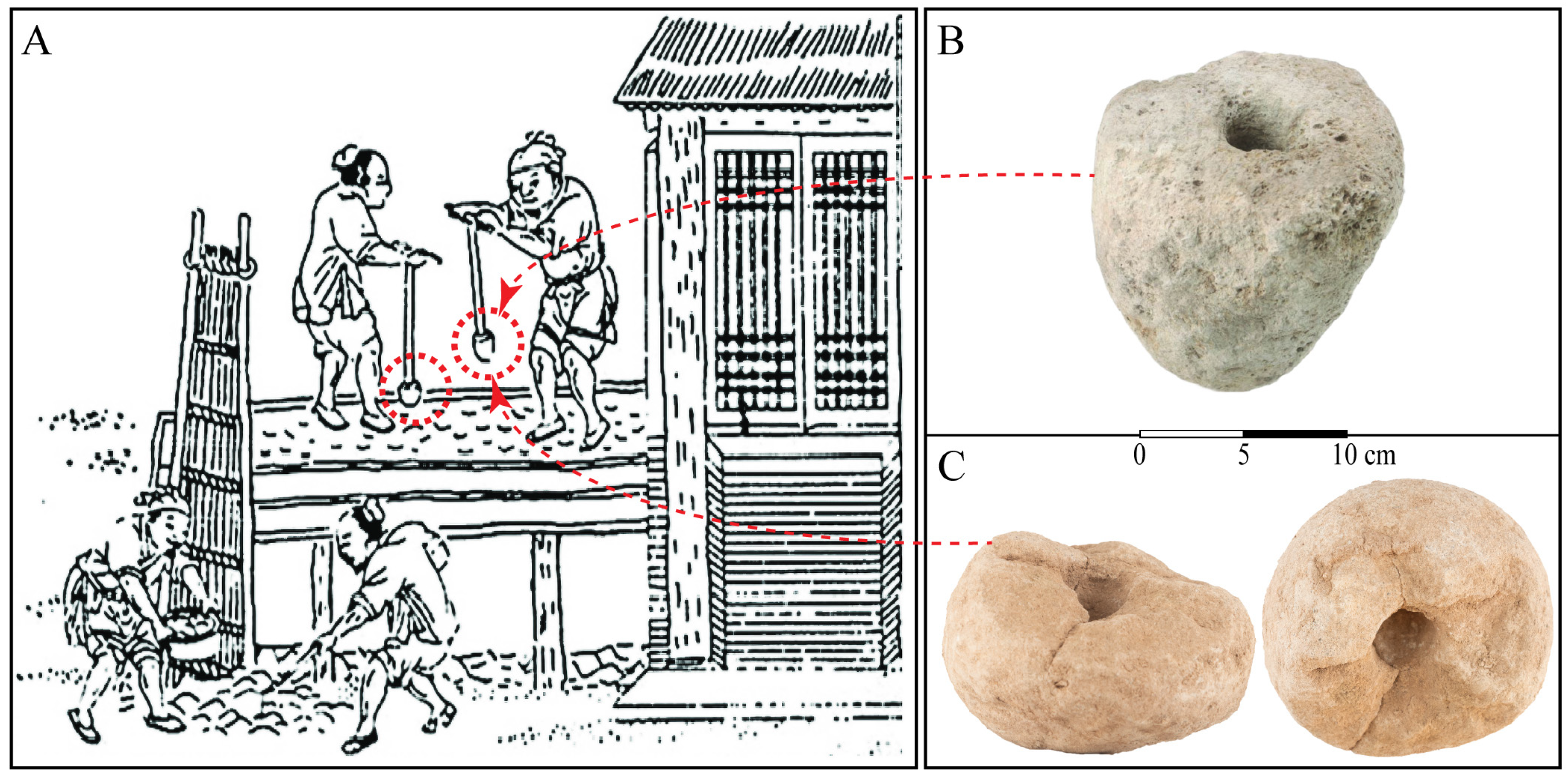 A

B

0 5 10 cm

C