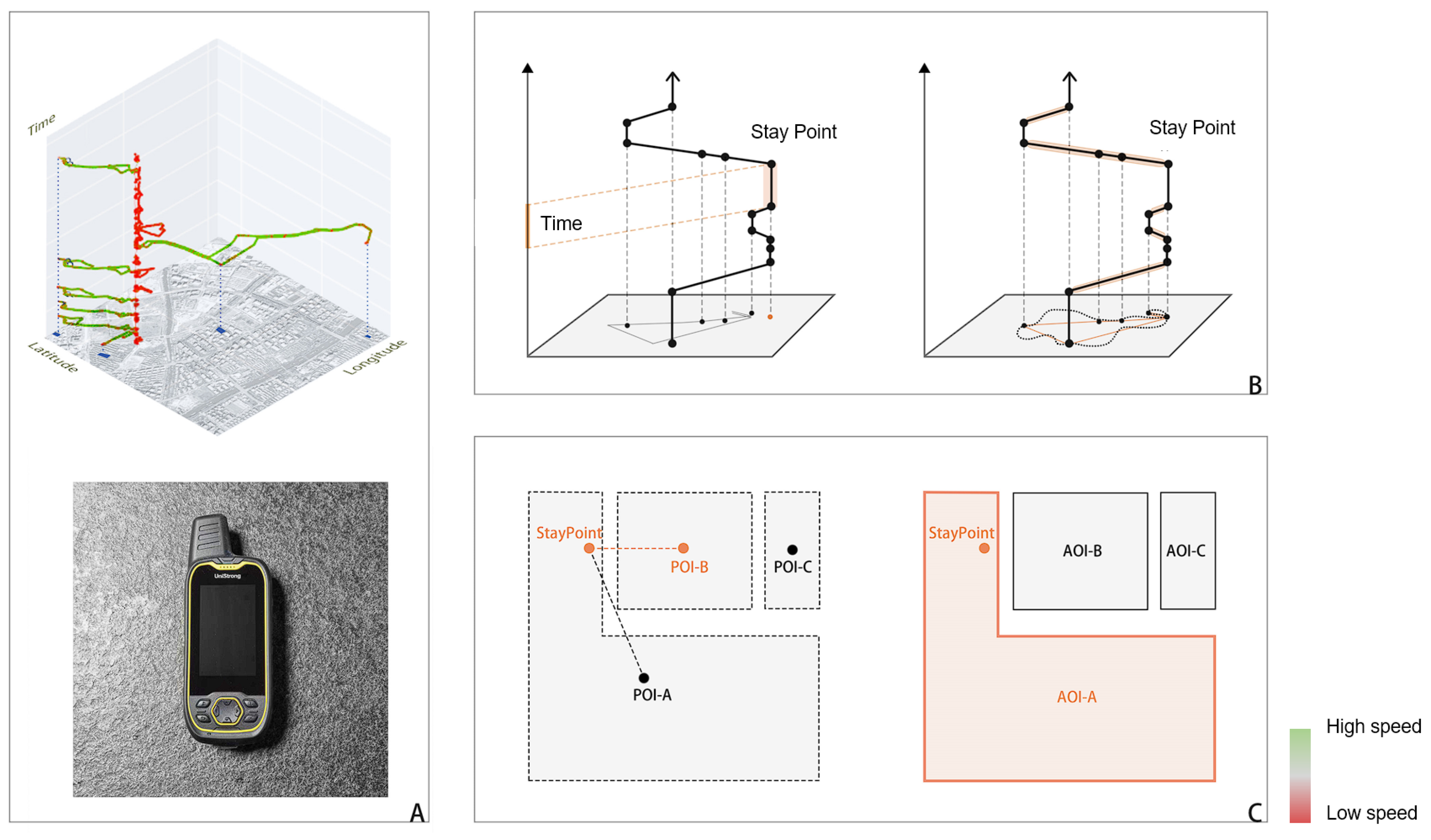 Time

Latitude

Longitude

UniStrong

A

Stay Point

Time

Stay Point

B

StayPoint

POI-B

POI-C

POI-A

StayPoint

AOI-B

AOI-C

AOI-A

C

High speed

Low speed