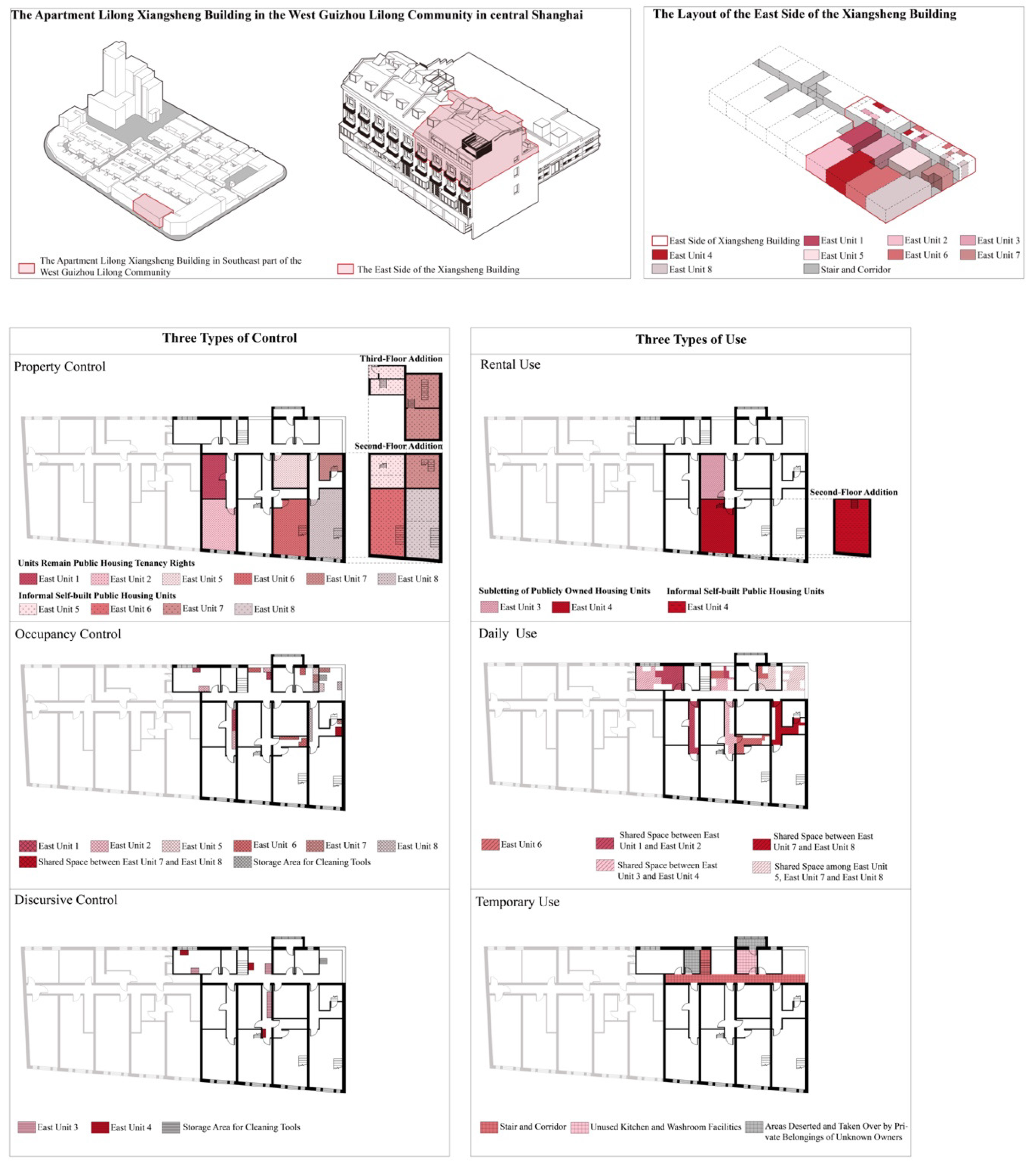 The Apartment Lilong Xiangsheng Building in the West Guizhou Lilong Community in central Shanghai

The Apartment Lilong Xiangsheng Building in Southeast part of the West Guizhou Lilong Community

The East Side of the Xiangsheng Building

The Layout of the East Side of the Xiangsheng Building

East Side of Xiangsheng Building
East Unit 1
East Unit 2
East Unit 3
East Unit 4
East Unit 5
East Unit 6
East Unit 7
East Unit 8
Stair and Corridor

Three Types of Control

Property Control

Third-Floor Addition

Second-Floor Addition

Units Remain Public Housing Tenancy Rights
East Unit 1 East Unit 2 East Unit 5 East Unit 6 East Unit 7 East Unit 8
Informal Self-built Public Housing Units
East Unit 5 East Unit 6 East Unit 7 East Unit 8

Occupancy Control

East Unit 1 East Unit 2 East Unit 5 East Unit 6 East Unit 7 East Unit 8
Shared Space between East Unit 7 and East Unit 8
Storage Area for Cleaning Tools

Discursive Control

East Unit 3 East Unit 4 Storage Area for Cleaning Tools

Three Types of Use

Rental Use

Second-Floor Addition

Subletting of Publicly Owned Housing Units
East Unit 3 East Unit 4
Informal Self-built Public Housing Units
East Unit 4

Daily Use

East Unit 6
Shared Space between East Unit 1 and East Unit 2
Shared Space between East Unit 7 and East Unit 8
Shared Space between East Unit 3 and East Unit 4
Shared Space among East Unit 5, East Unit 7 and East Unit 8

Temporary Use

Stair and Corridor
Unused Kitchen and Washroom Facilities
Areas Deserted and Taken Over by Private Belongings of Unknown Owners