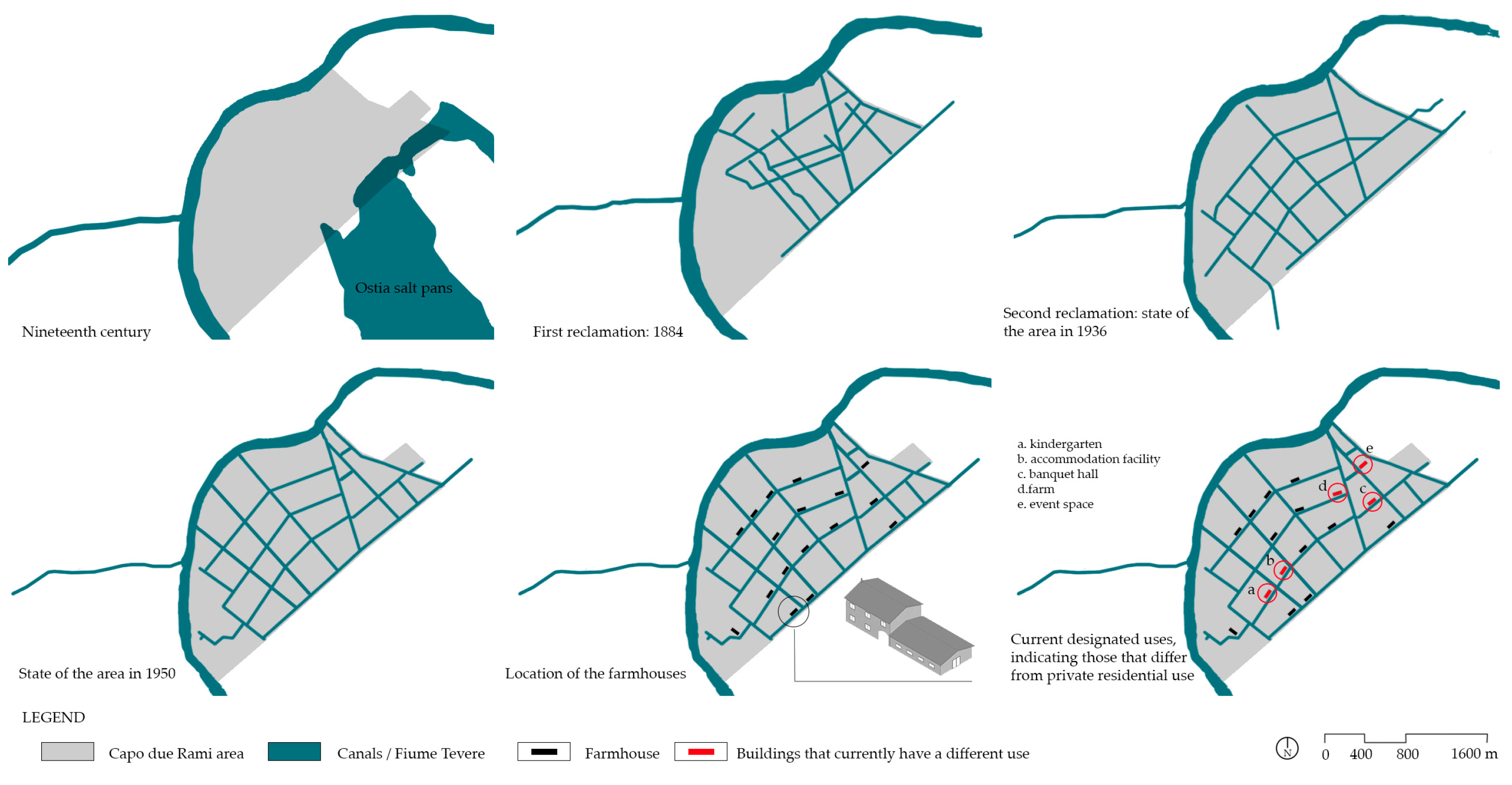 Ostia salt pans

Nineteenth century

First reclamation: 1884

Second reclamation: state of the area in 1936

State of the area in 1950

Location of the farmhouses

a. kindergarten
b. accommodation facility
c. banquet hall
d.farm
e. event space

e

d

c

b

a

Current designated uses, indicating those that differ from private residential use

LEGEND

Capo due Rami area

Canals / Fiume Tevere

Farmhouse

Buildings that currently have a different use

N

0 400 800 1600 m