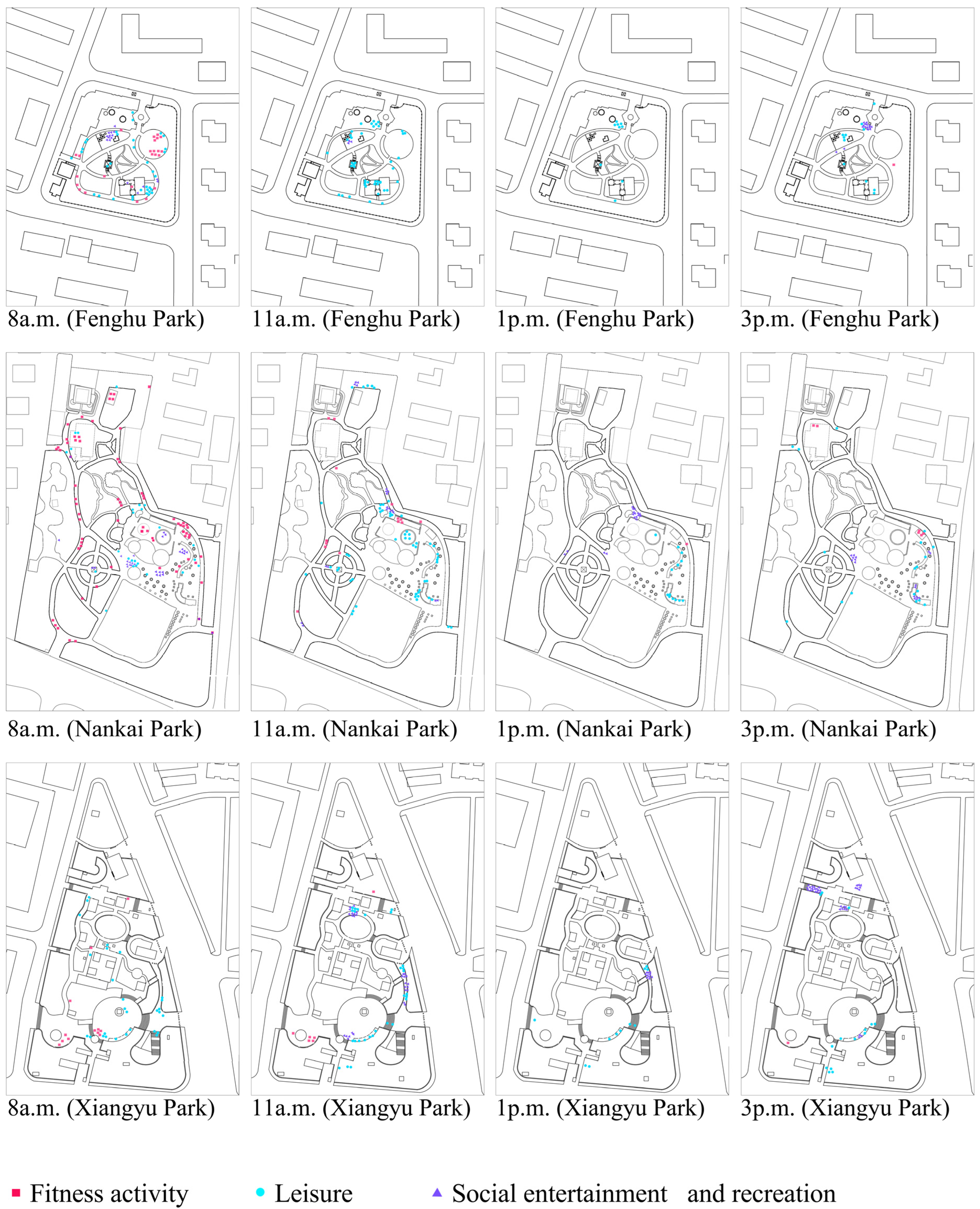 8a.m. (Fenghu Park)

11a.m. (Fenghu Park)

1p.m. (Fenghu Park)

3p.m. (Fenghu Park)

8a.m. (Nankai Park)

11a.m. (Nankai Park)

1p.m. (Nankai Park)

3p.m. (Nankai Park)

8a.m. (Xiangyu Park)

11a.m. (Xiangyu Park)

1p.m. (Xiangyu Park)

3p.m. (Xiangyu Park)

Fitness activity

Leisure

Social entertainment and recreation