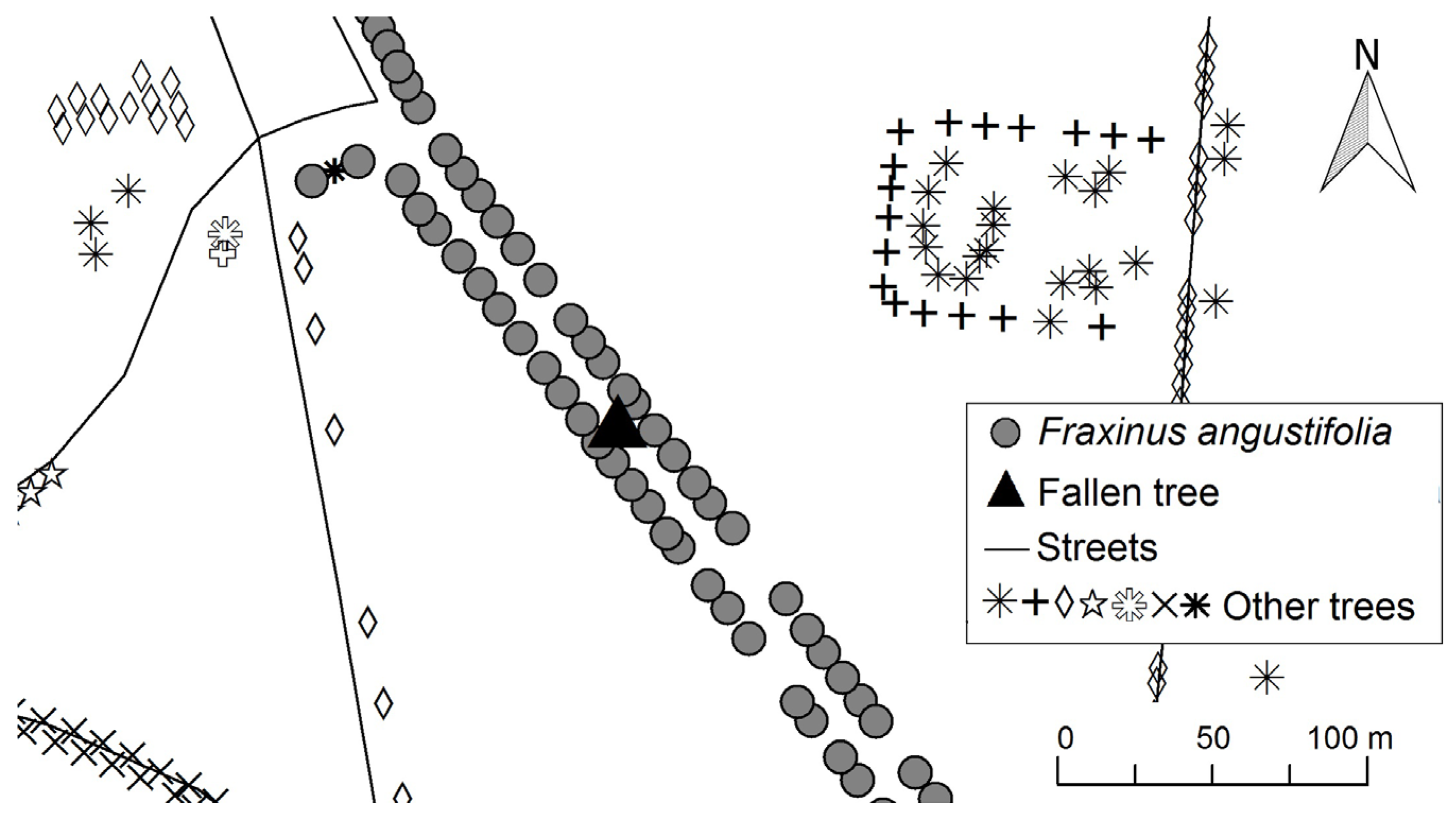 N

Fraxinus angustifolia
Fallen tree
Streets
Other trees

0 50 100 m