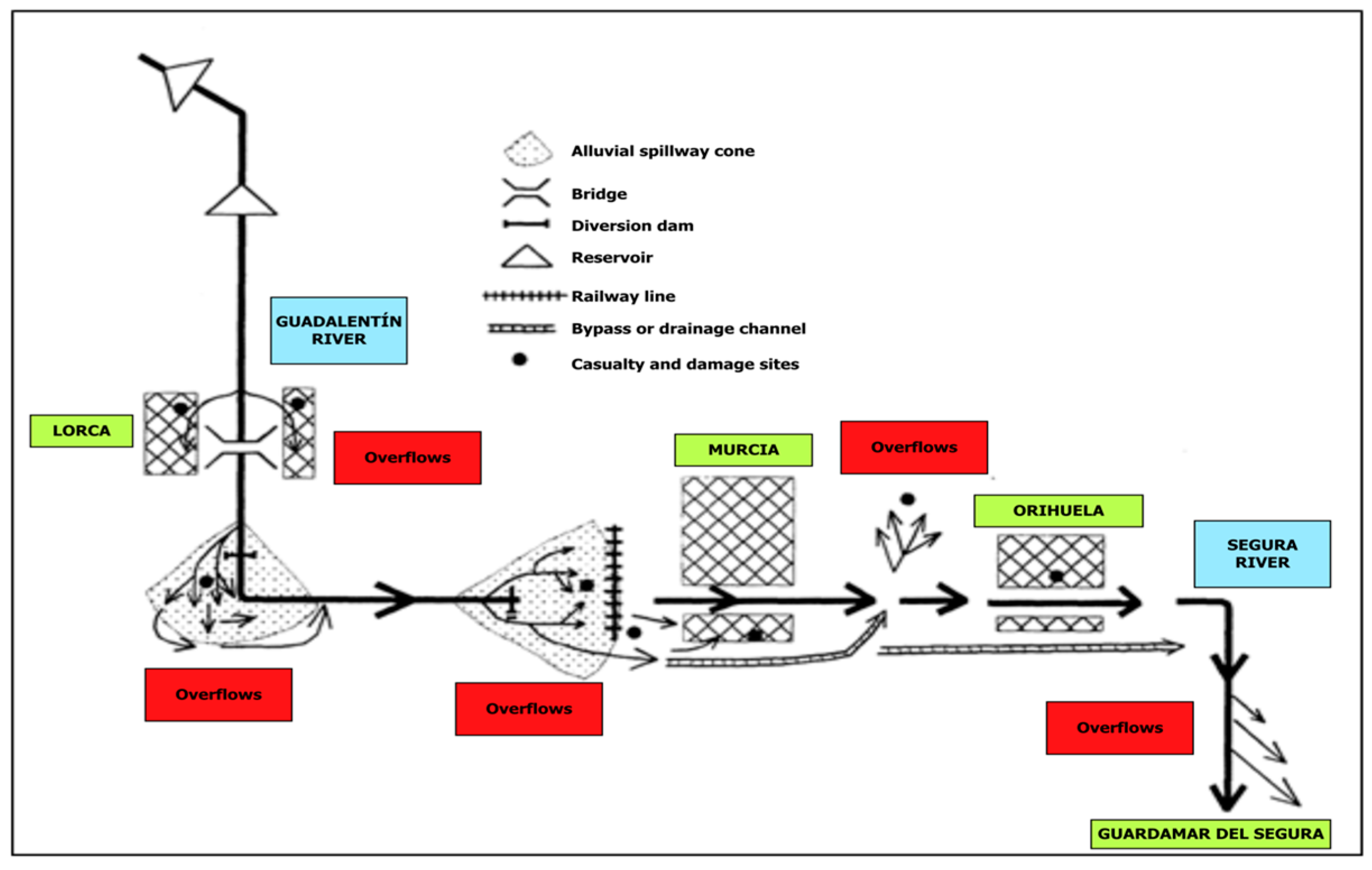 Alluvial spillway cone
Bridge
Diversion dam
Reservoir
Railway line
Bypass or drainage channel
Casualty and damage sites

GUADALENTÍN RIVER

LORCA

Overflows

MURCIA

Overflows

ORIHUELA

SEGURA RIVER

Overflows

Overflows

Overflows

GUARDAMAR DEL SEGURA