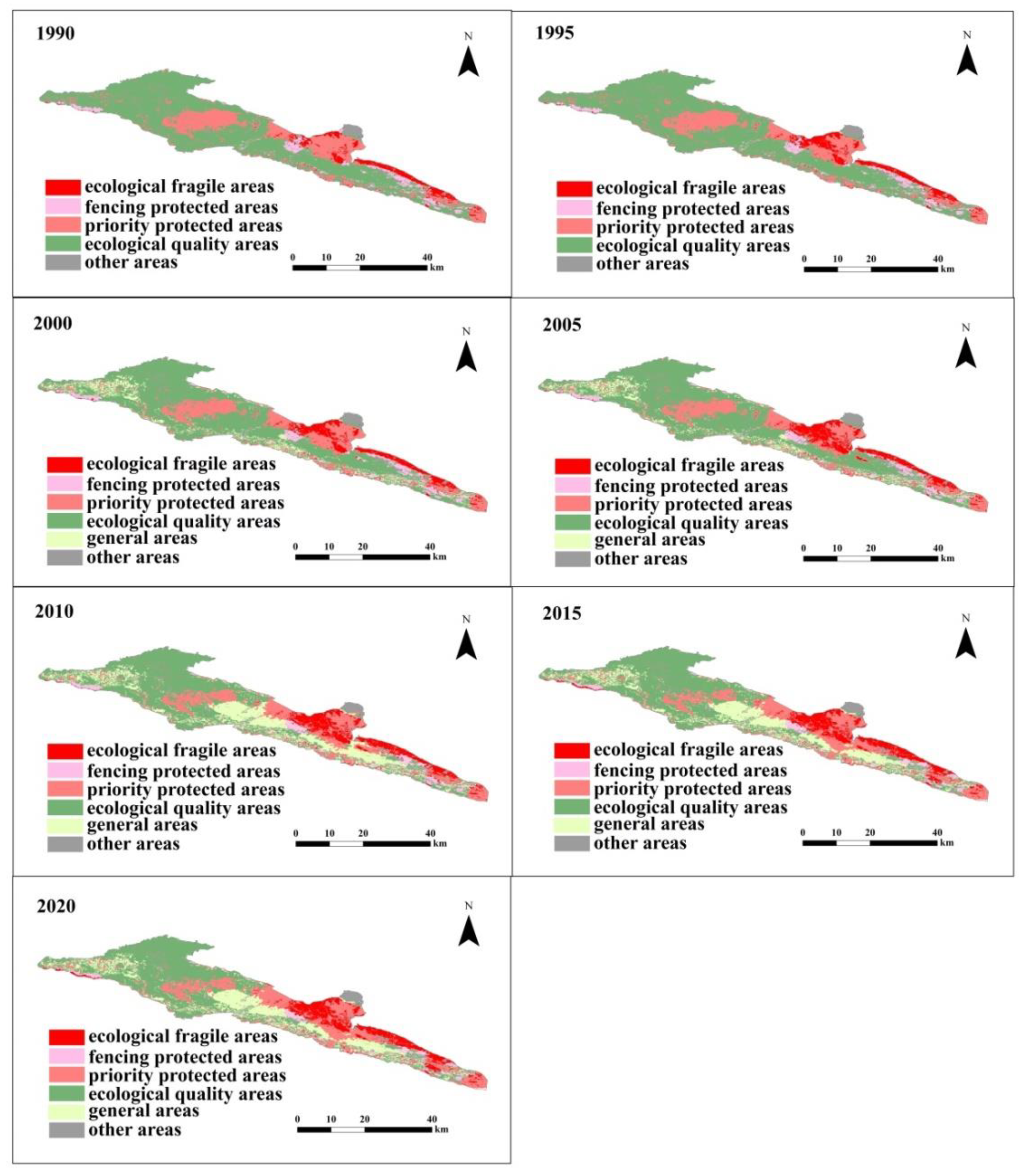 1990

N

ecological fragile areas
fencing protected areas
priority protected areas
ecological quality areas
other areas

0 10 20 40 km

1995

N

ecological fragile areas
fencing protected areas
priority protected areas
ecological quality areas
other areas

0 10 20 40 km

2000

N

ecological fragile areas
fencing protected areas
priority protected areas
ecological quality areas
general areas
other areas

0 10 20 40 km

2005

N

ecological fragile areas
fencing protected areas
priority protected areas
ecological quality areas
general areas
other areas

0 10 20 40 km

2010

N

ecological fragile areas
fencing protected areas
priority protected areas
ecological quality areas
general areas
other areas

0 10 20 40 km

2015

N

ecological fragile areas
fencing protected areas
priority protected areas
ecological quality areas
general areas
other areas

0 10 20 40 km

2020

N

ecological fragile areas
fencing protected areas
priority protected areas
ecological quality areas
general areas
other areas

0 10 20 40 km