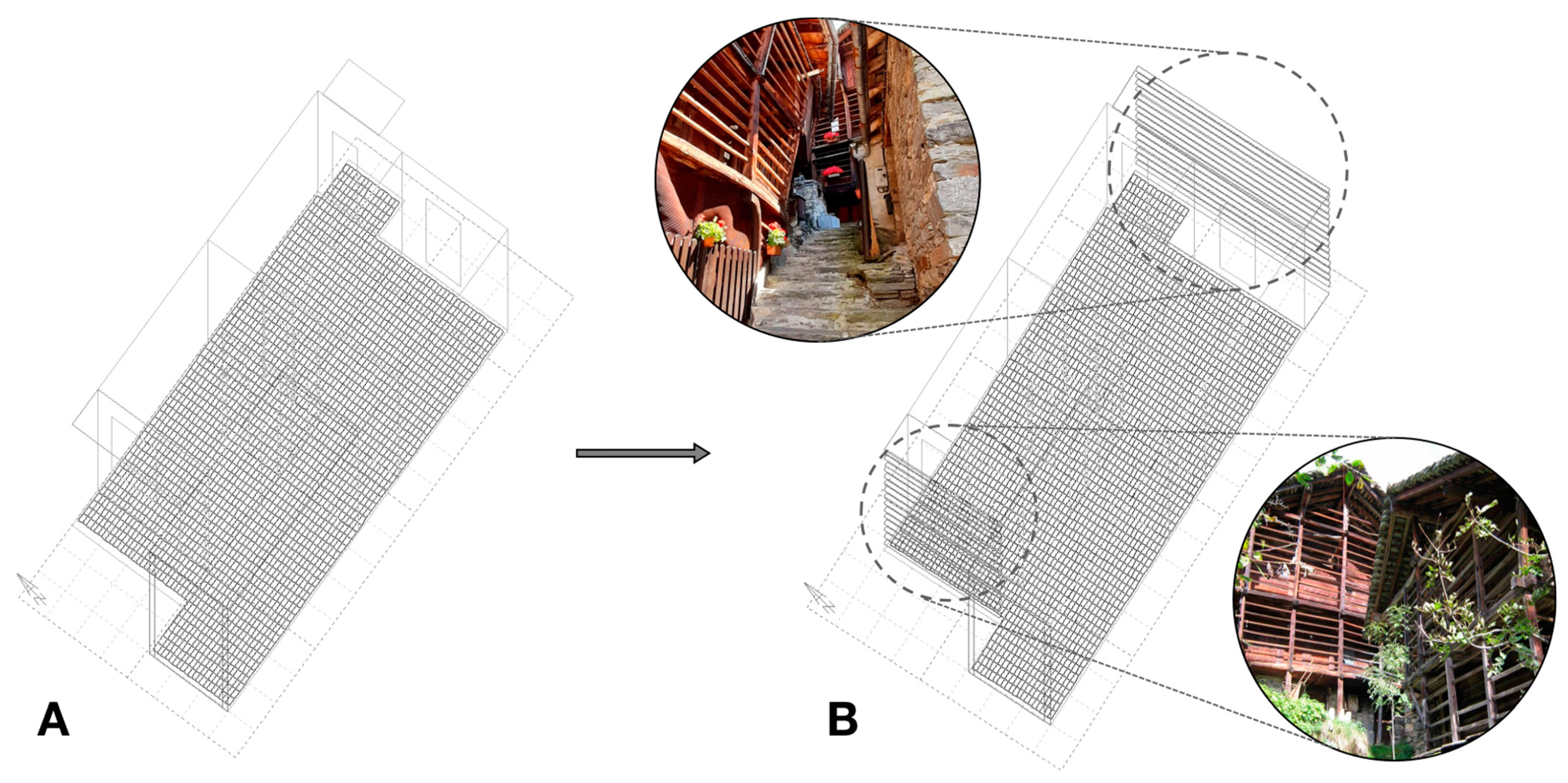 A

B