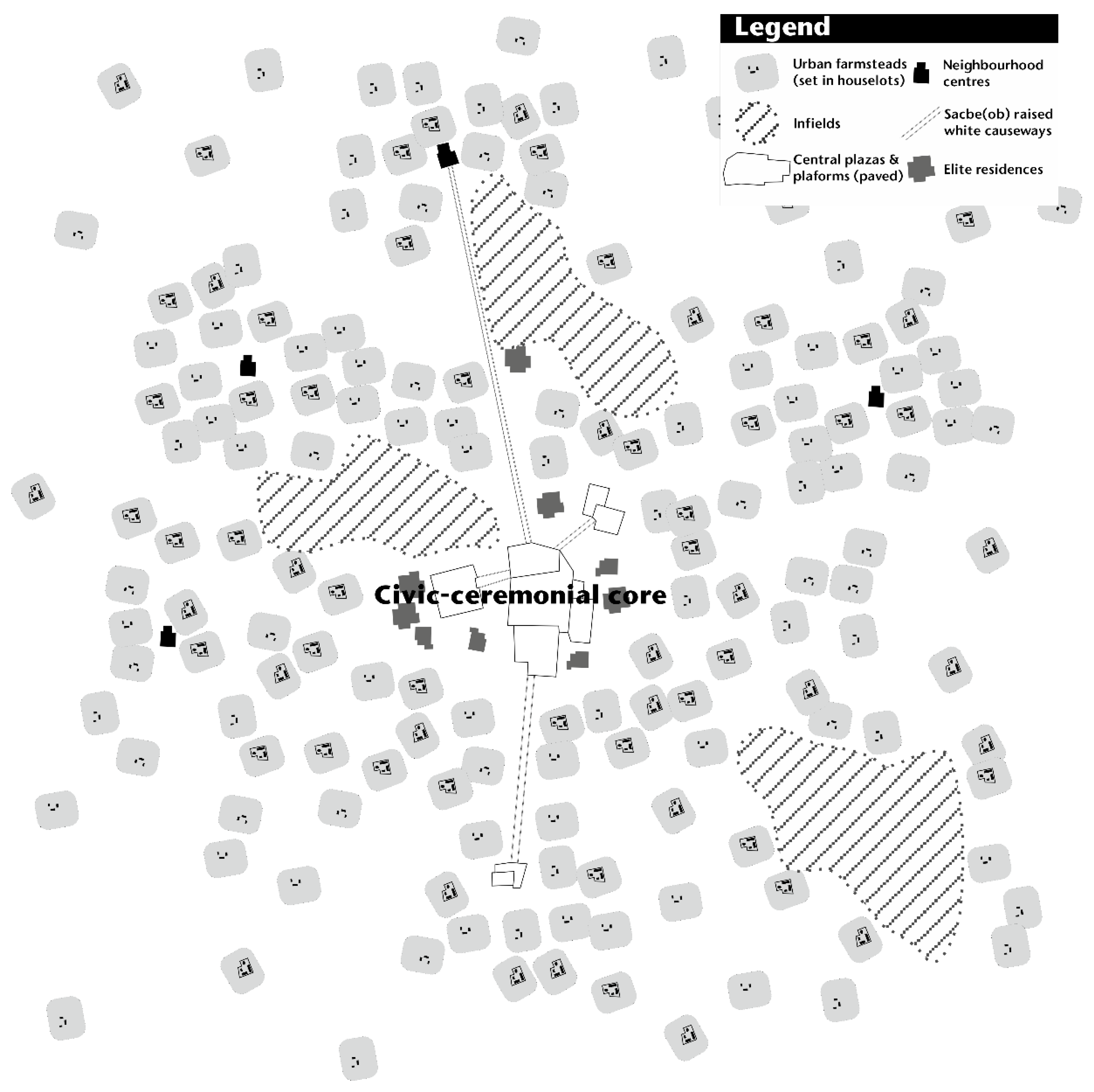 Legend

Urban farmsteads (set in houselots)

Neighbourhood centres

Infields

Sacbe(ob) raised white causeways

Central plazas & plaforms (paved)

Elite residences

Civic-ceremonial core