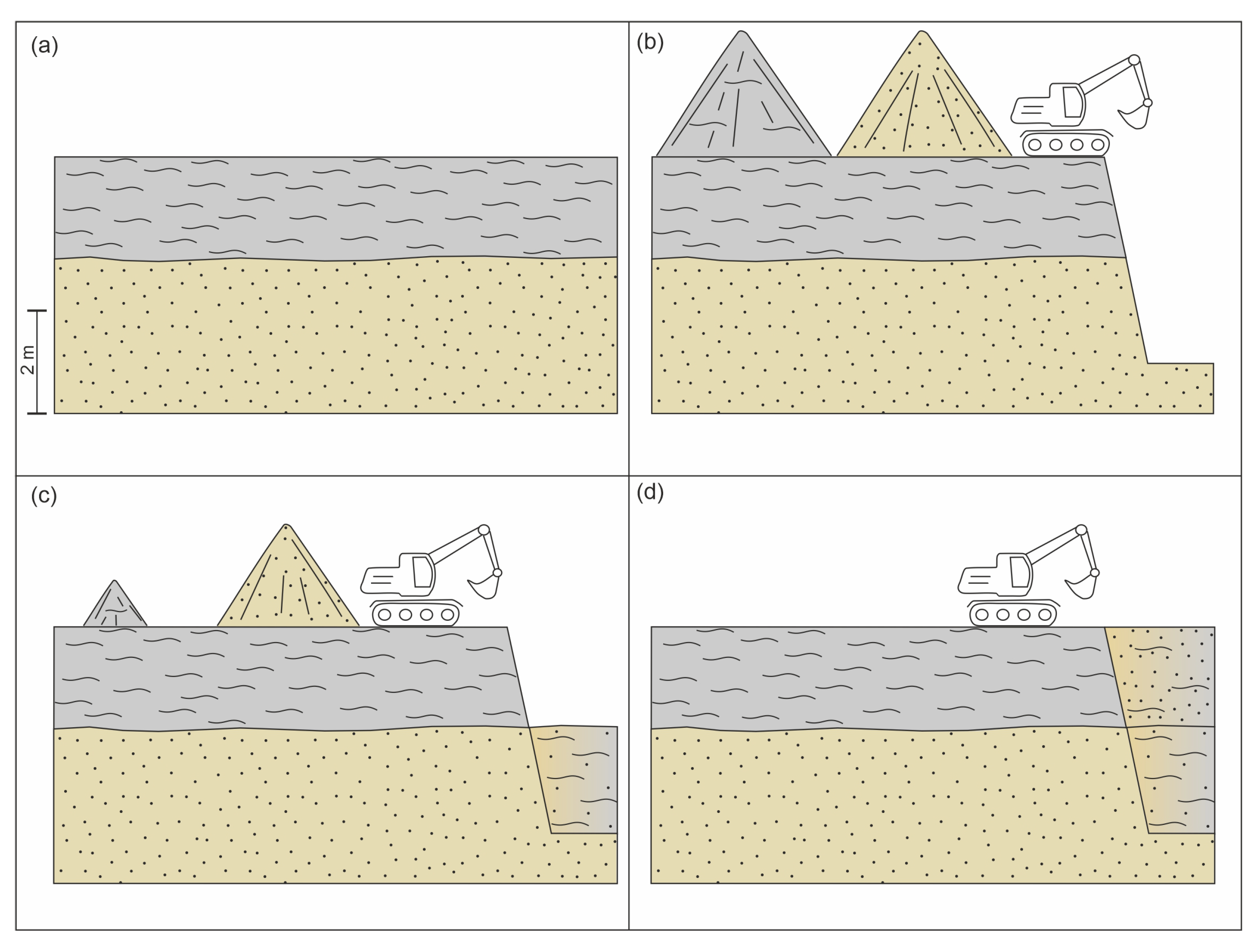 (a)

2 m

(b)

(c)

(d)