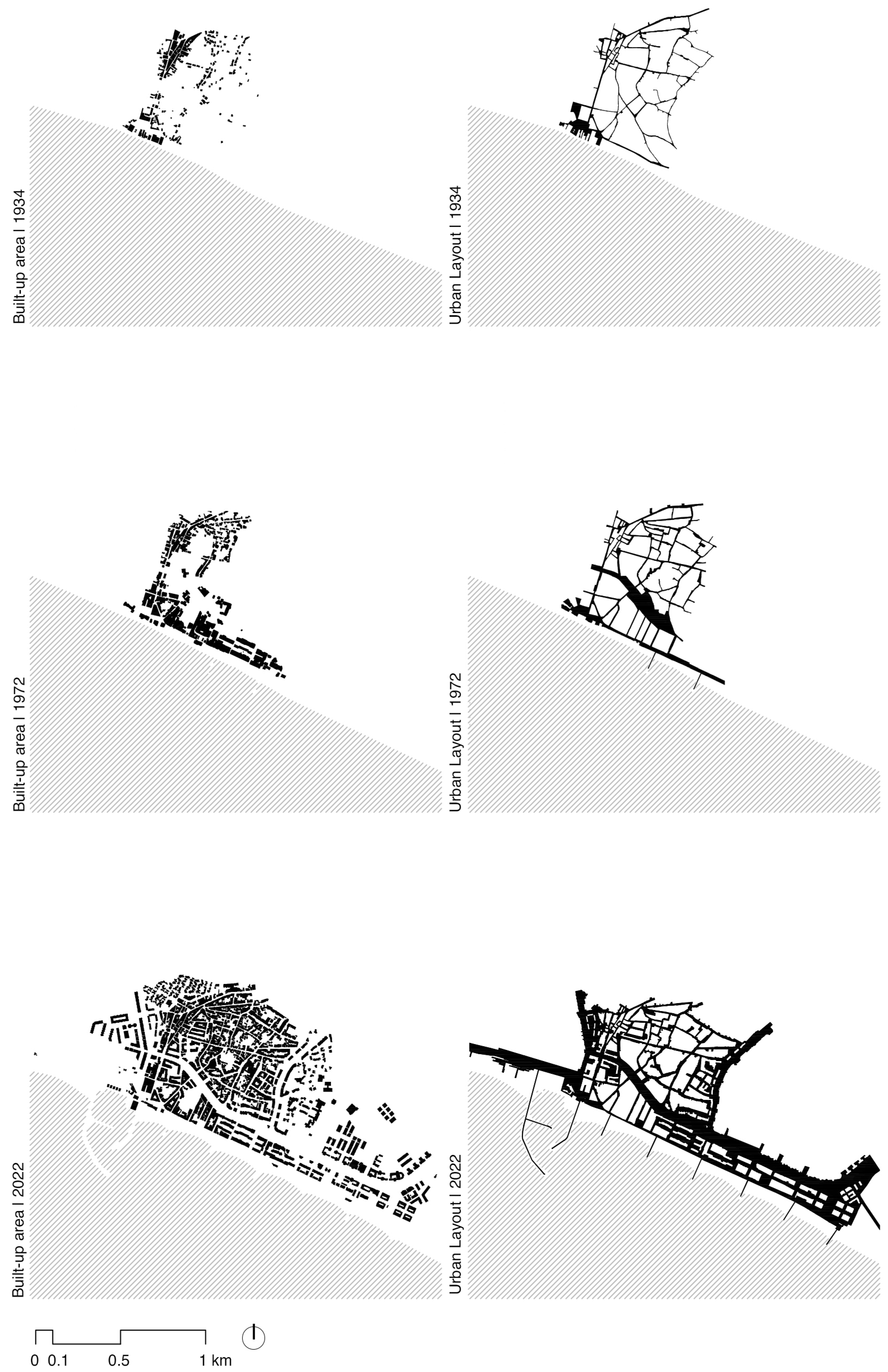 Built-up area I 1934

Urban Layout I 1934

Built-up area I 1972

Urban Layout I 1972

Built-up area I 2022

Urban Layout I 2022

0 0.1 0.5 1 km