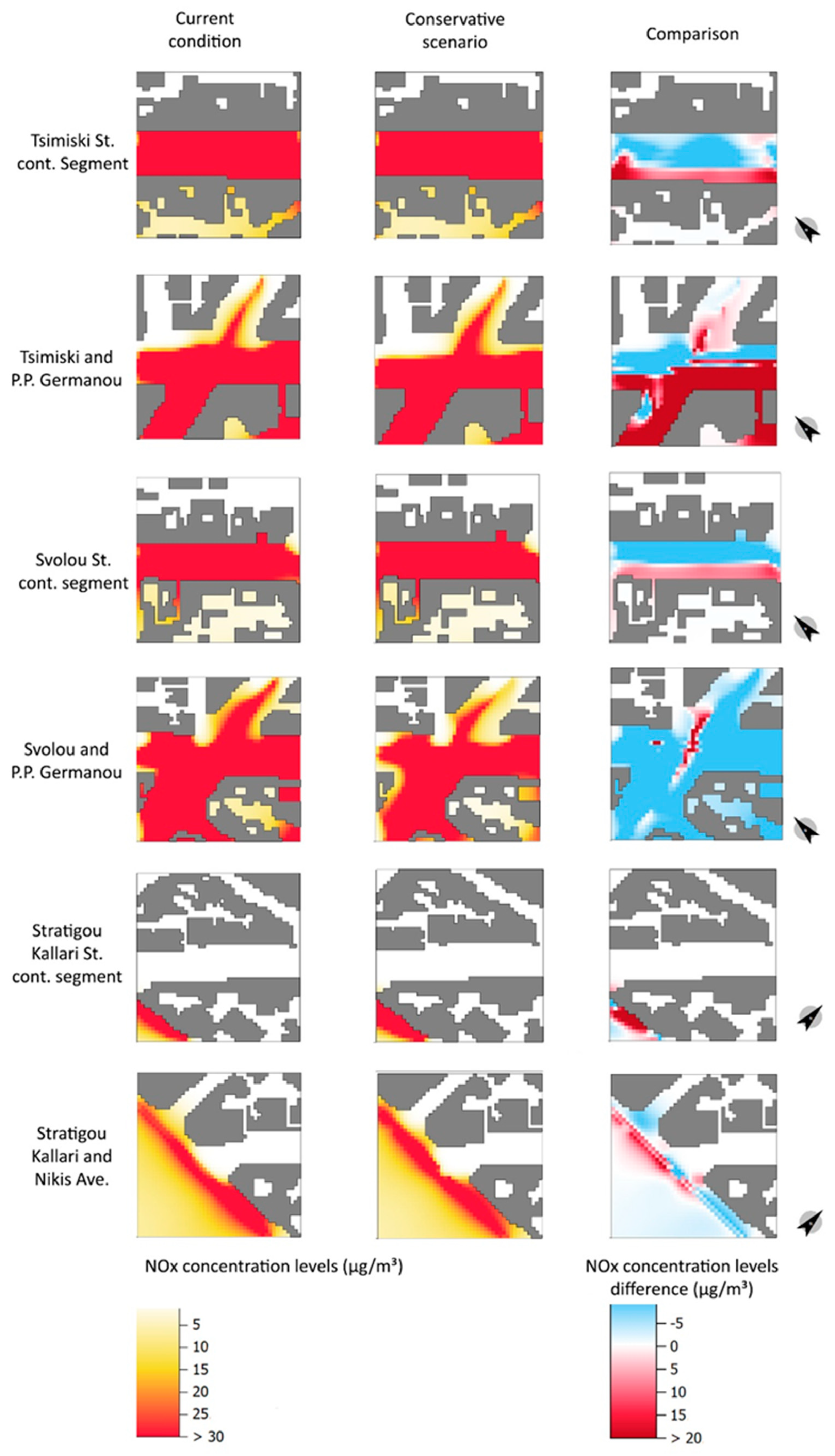 Current condition

Conservative scenario

Comparison

Tsimiski St. cont. Segment

Tsimiski and P.P. Germanou

Svolou St. cont. segment

Svolou and P.P. Germanou

Stratigou Kallari St. cont. segment

Stratigou Kallari and Nikis Ave.

NOx concentration levels (μg/m³)

5
10
15
20
25
> 30

NOx concentration levels difference (μg/m³)

-5
0
5
10
15
> 20