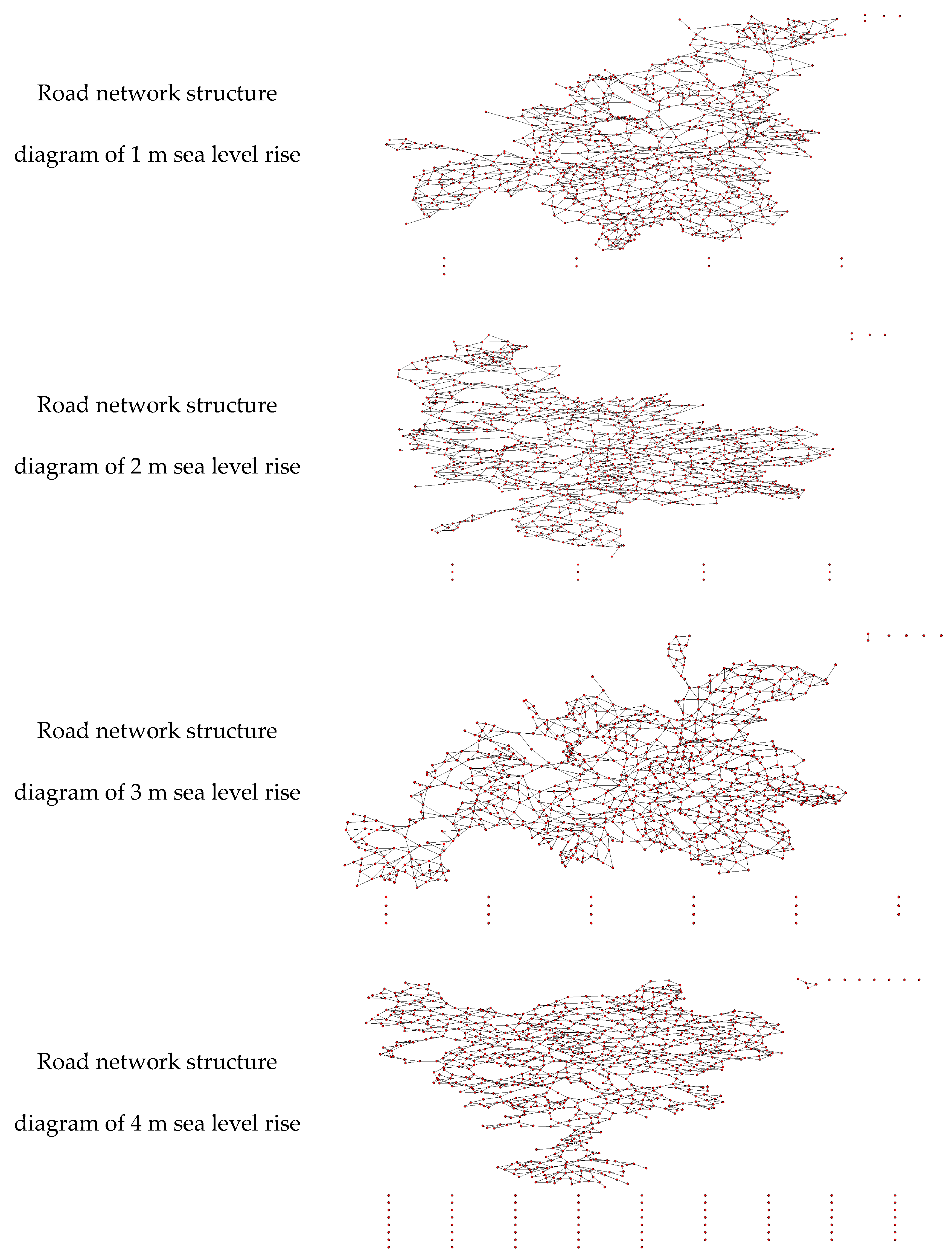 Road network structure

diagram of 1 m sea level rise

Road network structure

diagram of 2 m sea level rise

Road network structure

diagram of 3 m sea level rise

Road network structure

diagram of 4 m sea level rise