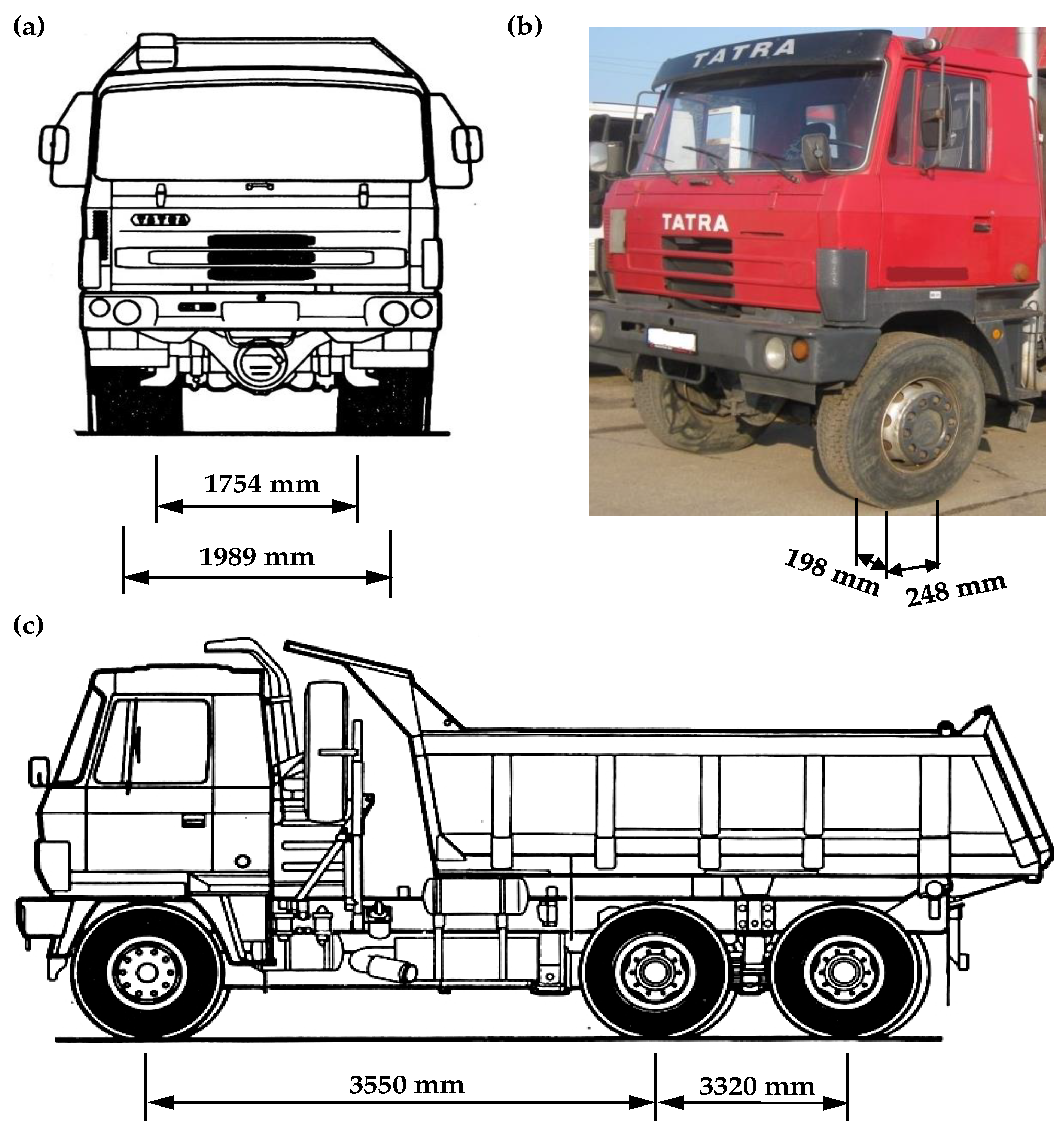 (a)

TATRA

1754 mm

1989 mm

(b)

TATRA

TATRA

198 mm

248 mm

(c)

3550 mm

3320 mm