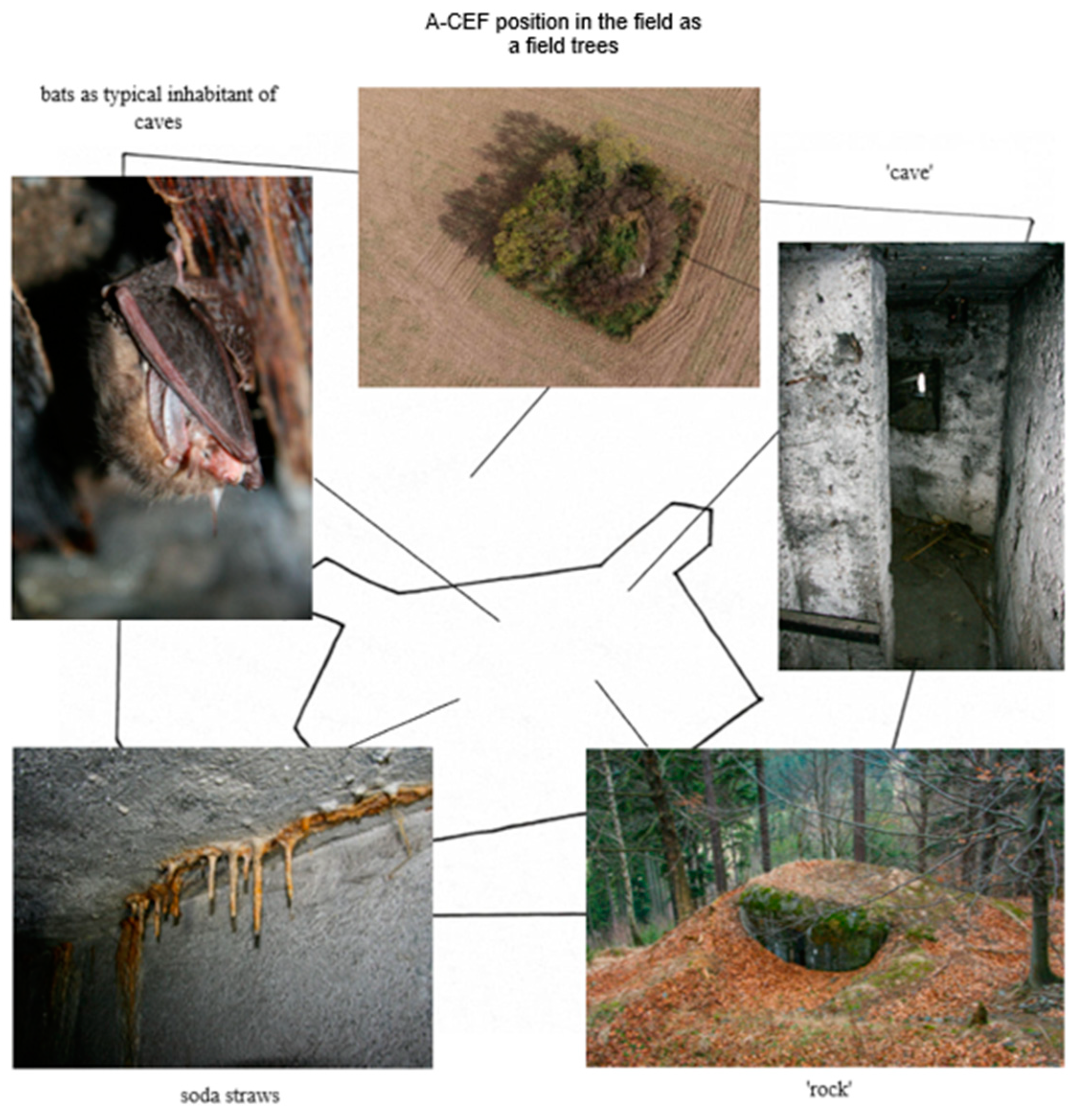 A-CEF position in the field as a field trees

bats as typical inhabitant of caves

'cave'

soda straws

'rock'